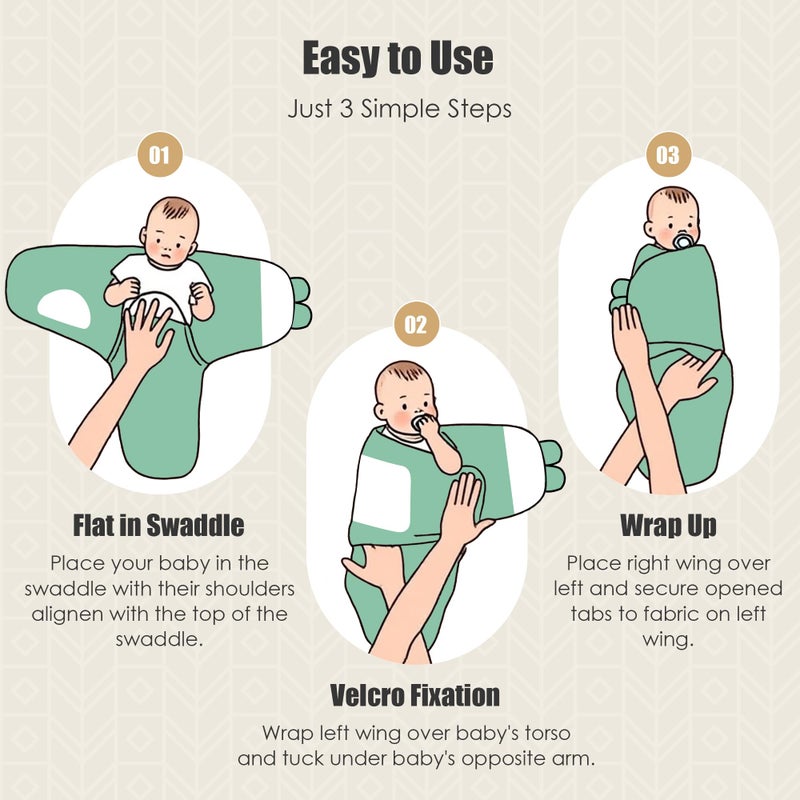 Easy to Use

Just 3 Simple Steps

01

Flat in Swaddle

Place your baby in the swaddle with their shoulders alignen with the top of the swaddle.

02

Velcro Fixation

Wrap left wing over baby's torso and tuck under baby's opposite arm.

03

Wrap Up

Place right wing over left and secure opened tabs to fabric on left wing.