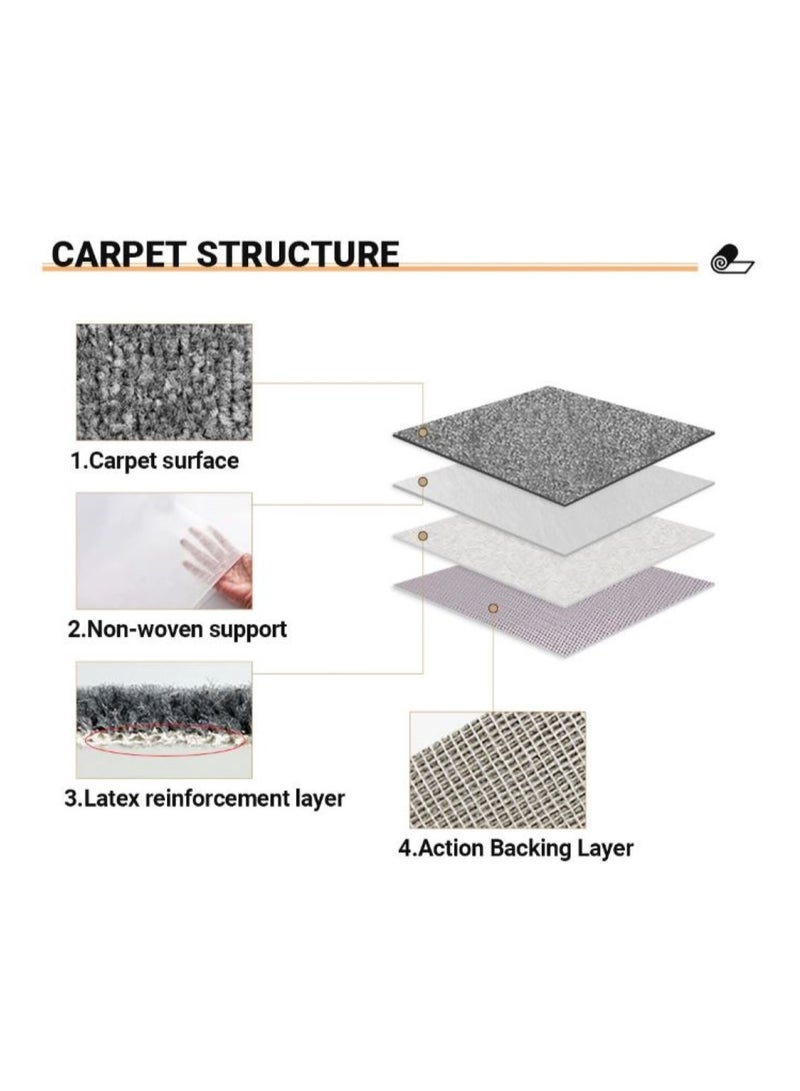 CARPET STRUCTURE

1.Carpet surface

2.Non-woven support

3.Latex reinforcement layer

4.Action Backing Layer