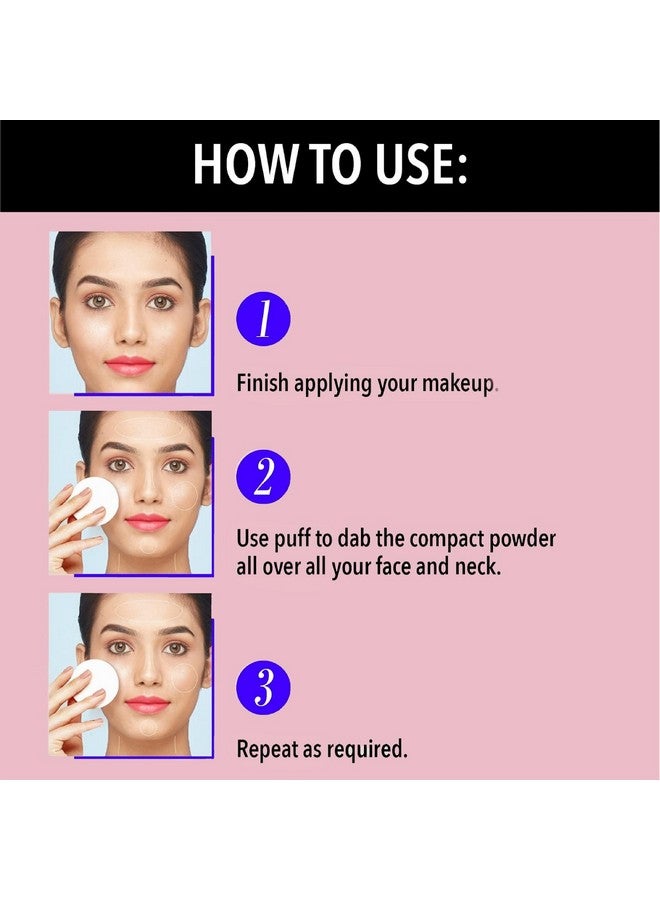 HOW TO USE:

1

Finish applying your makeup.

2

Use puff to dab the compact powder all over all your face and neck.

3

Repeat as required.