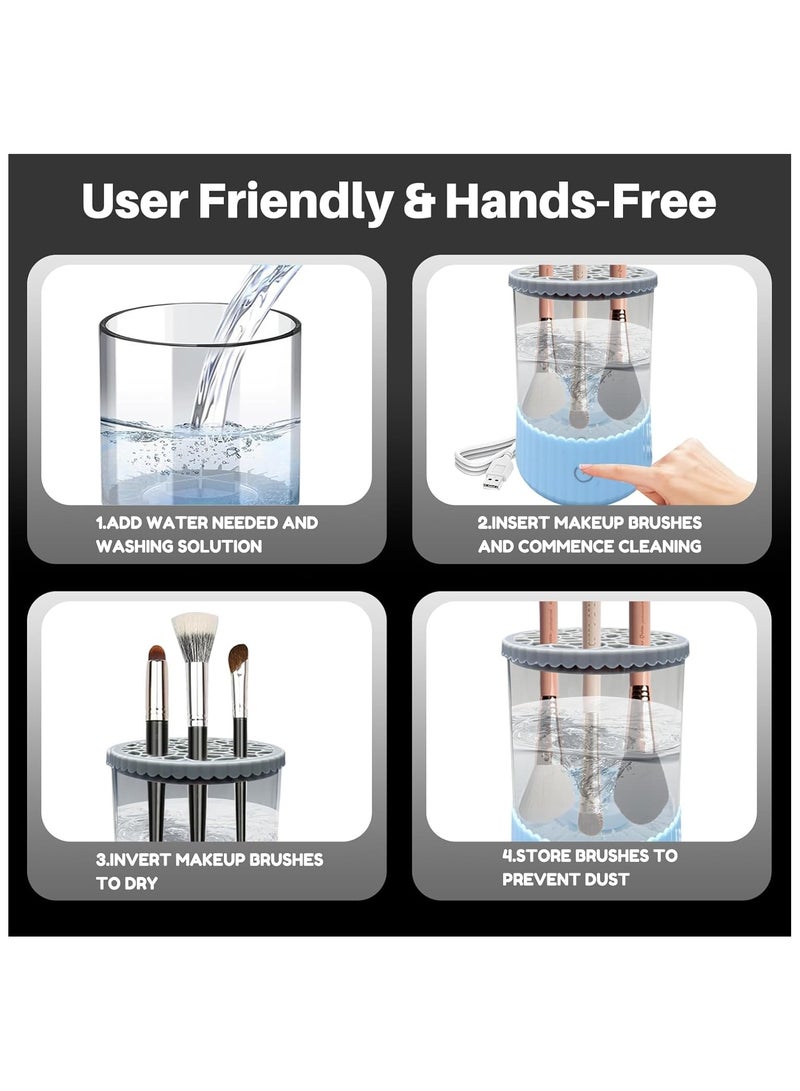 User Friendly & Hands-Free

1.ADD WATER NEEDED AND WASHING SOLUTION

2.INSERT MAKEUP BRUSHES AND COMMENCE CLEANING

3.INVERT MAKEUP BRUSHES TO DRY

4.STORE BRUSHES TO PREVENT DUST