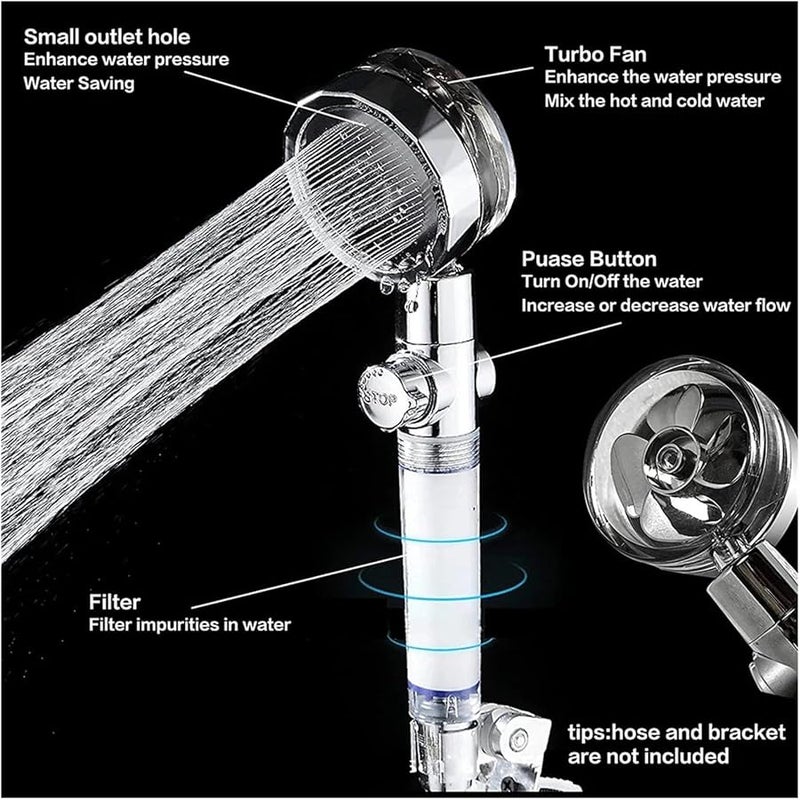 Small outlet hole
Enhance water pressure
Water Saving

Turbo Fan
Enhance the water pressure
Mix the hot and cold water

Puase Button
Turn On/Off the water
Increase or decrease water flow

STOP

Filter
Filter impurities in water

tips:hose and bracket are not included