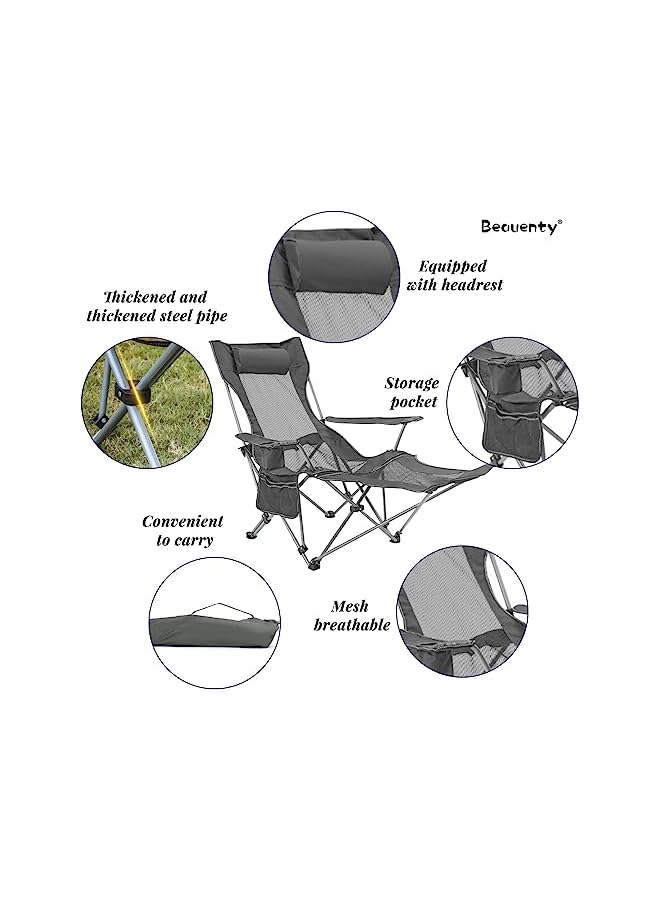 Beauenty®

Equipped with headrest

Thickened and thickened steel pipe

Storage pocket

Convenient to carry

Mesh breathable