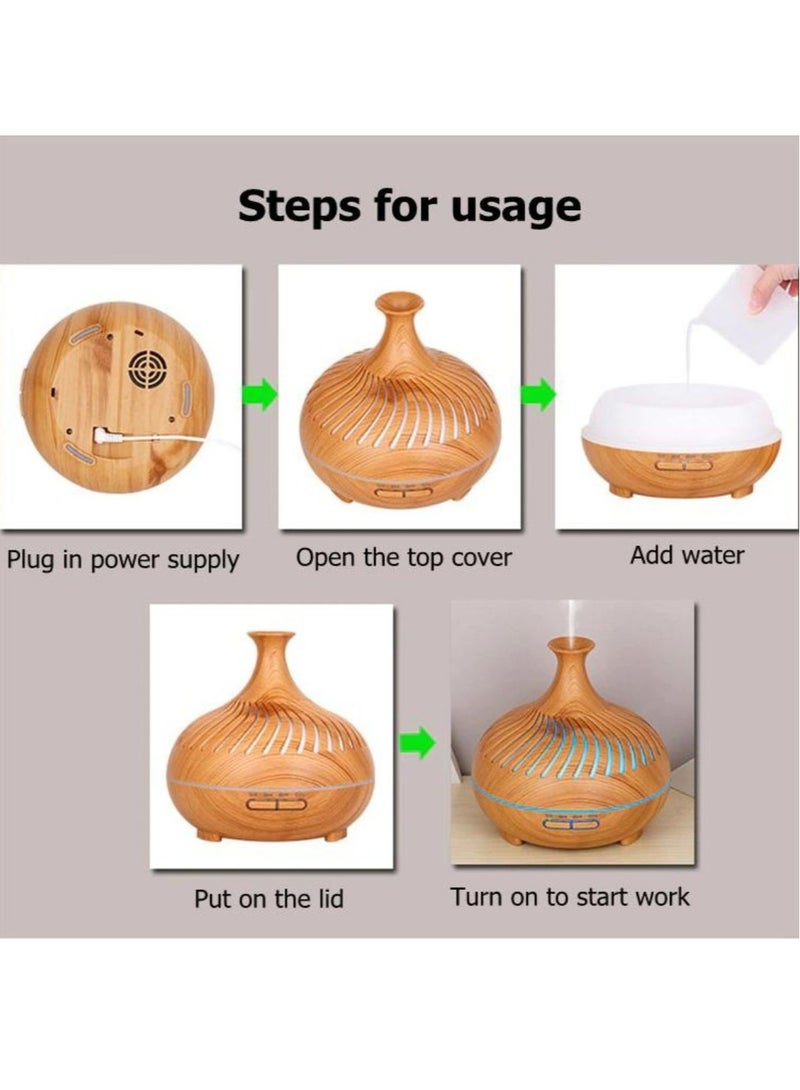 Steps for usage

Plug in power supply

Open the top cover

Add water

Put on the lid

Turn on to start work