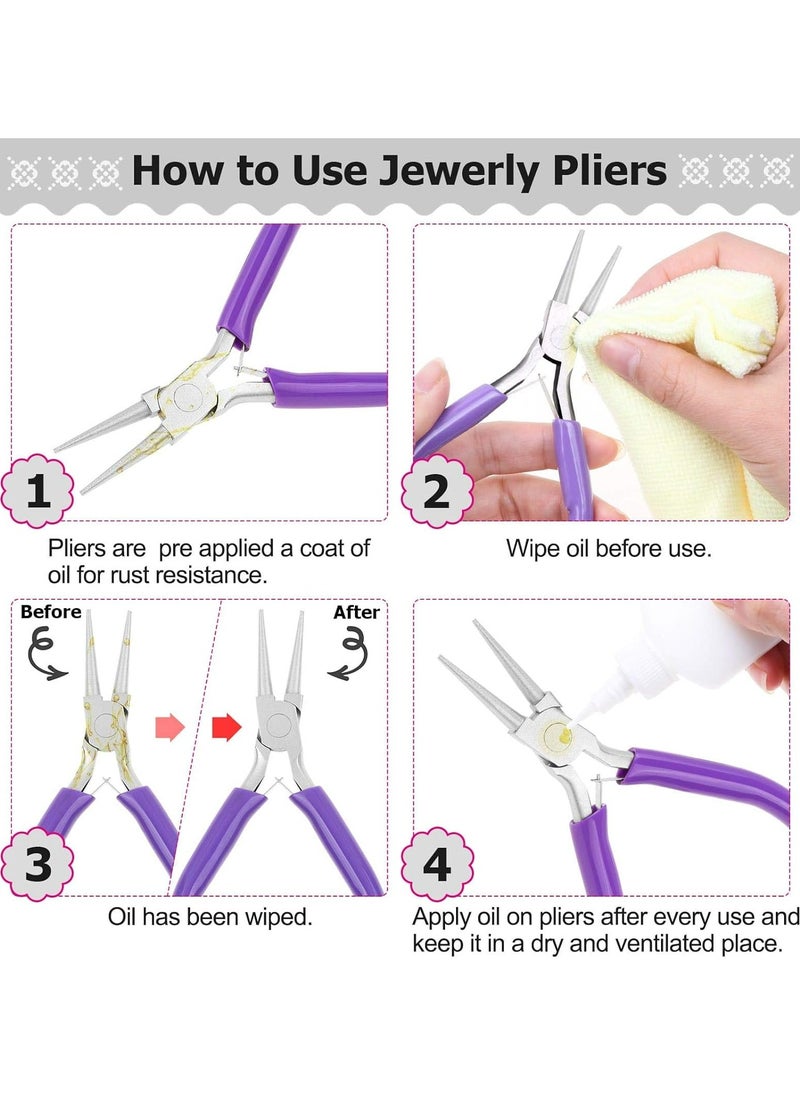 How to Use Jewerly Pliers

1

Pliers are pre applied a coat of oil for rust resistance.

2

Wipe oil before use.

Before

After

3

Oil has been wiped.

4

Apply oil on pliers after every use and keep it in a dry and ventilated place.