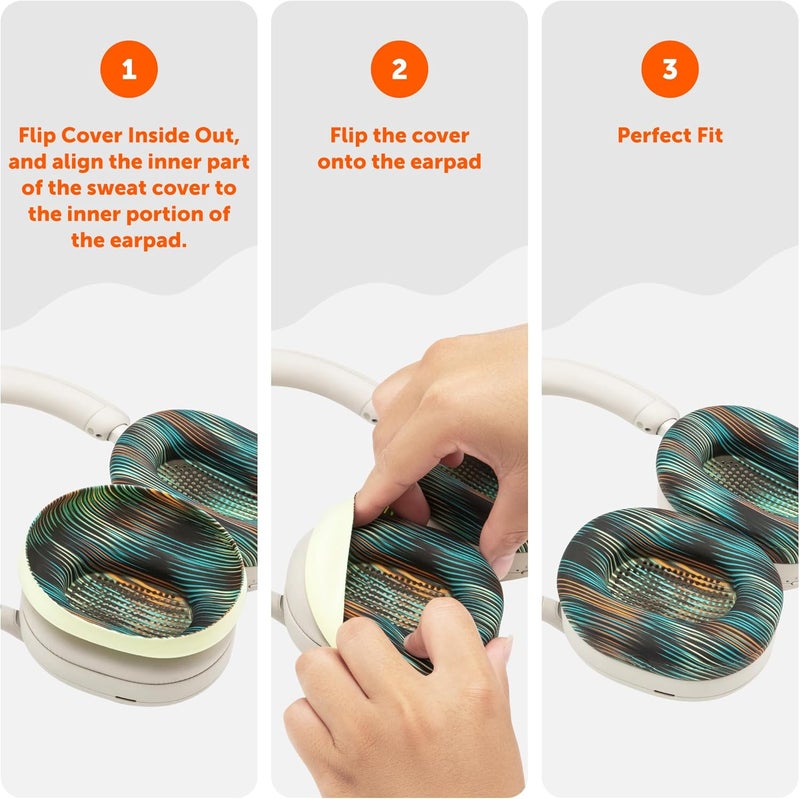 1

Flip Cover Inside Out, and align the inner part of the sweat cover to the inner portion of the earpad.

2

Flip the cover onto the earpad

3

Perfect Fit