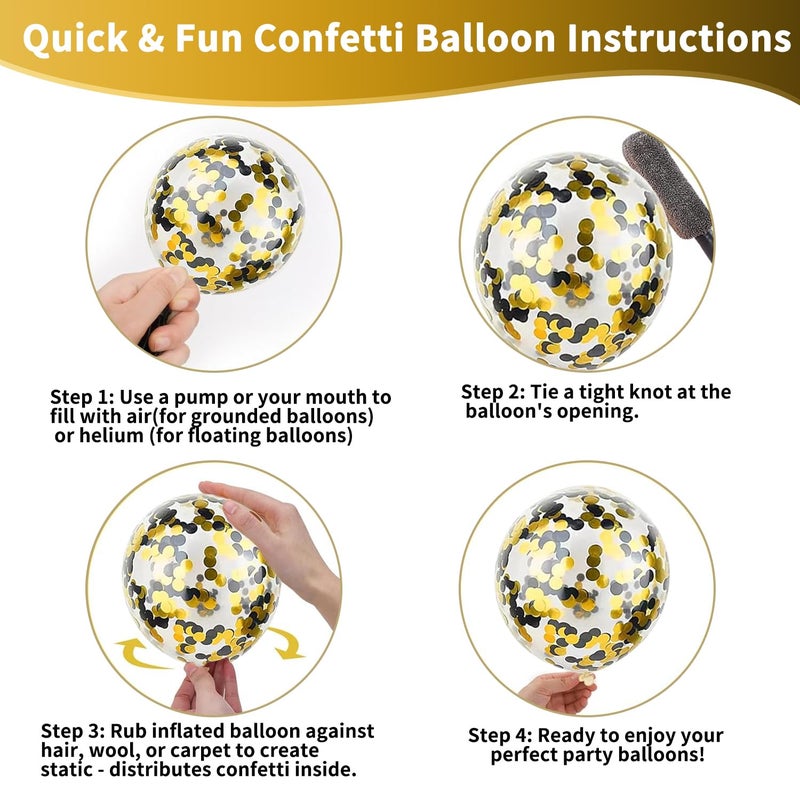 Quick & Fun Confetti Balloon Instructions

Step 1: Use a pump or your mouth to fill with air(for grounded balloons) or helium (for floating balloons)

Step 2: Tie a tight knot at the balloon's opening.

Step 3: Rub inflated balloon against hair, wool, or carpet to create static - distributes confetti inside.

Step 4: Ready to enjoy your perfect party balloons!