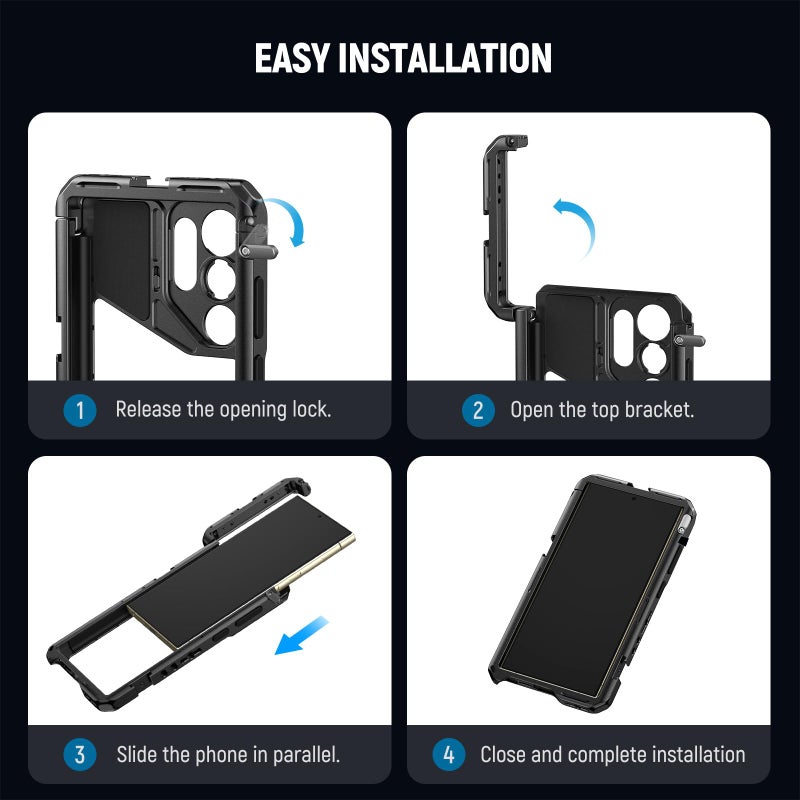 EASY INSTALLATION

1 Release the opening lock.

2 Open the top bracket.

3 Slide the phone in parallel.

4 Close and complete installation