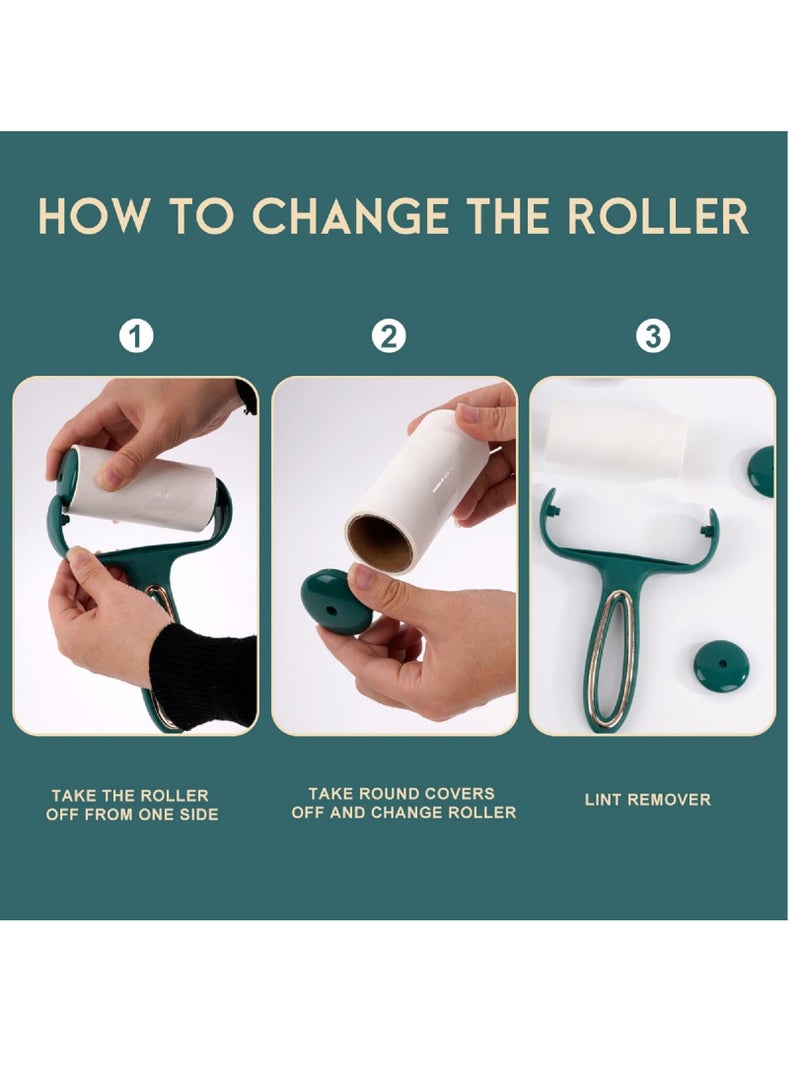 HOW TO CHANGE THE ROLLER

1

2

3

TAKE THE ROLLER OFF FROM ONE SIDE

TAKE ROUND COVERS OFF AND CHANGE ROLLER

LINT REMOVER