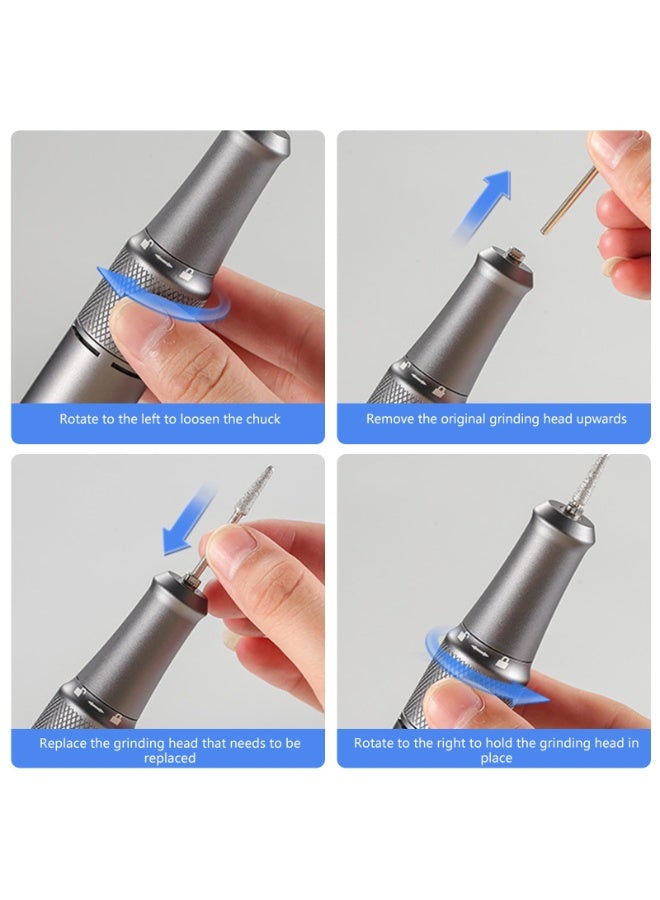 Rotate to the left to loosen the chuck

Remove the original grinding head upwards

Replace the grinding head that needs to be replaced

Rotate to the right to hold the grinding head in place