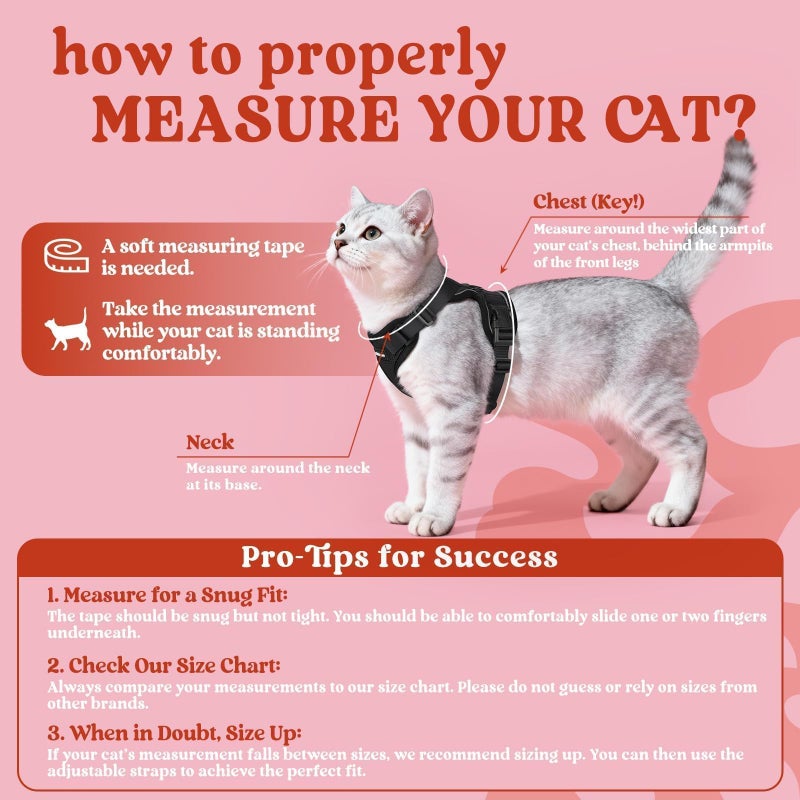 how to properly
MEASURE YOUR CAT?

A soft measuring tape is needed.

Take the measurement while your cat is standing comfortably.

Chest (Key!)
Measure around the widest part of your cat's chest, behind the armpits of the front legs

Neck
Measure around the neck at its base.

Pro-Tips for Success

1. Measure for a Snug Fit:
The tape should be snug but not tight. You should be able to comfortably slide one or two fingers underneath.

2. Check Our Size Chart:
Always compare your measurements to our size chart. Please do not guess or rely on sizes from other brands.

3. When in Doubt, Size Up:
If your cat's measurement falls between sizes, we recommend sizing up. You can then use the adjustable straps to achieve the perfect fit.