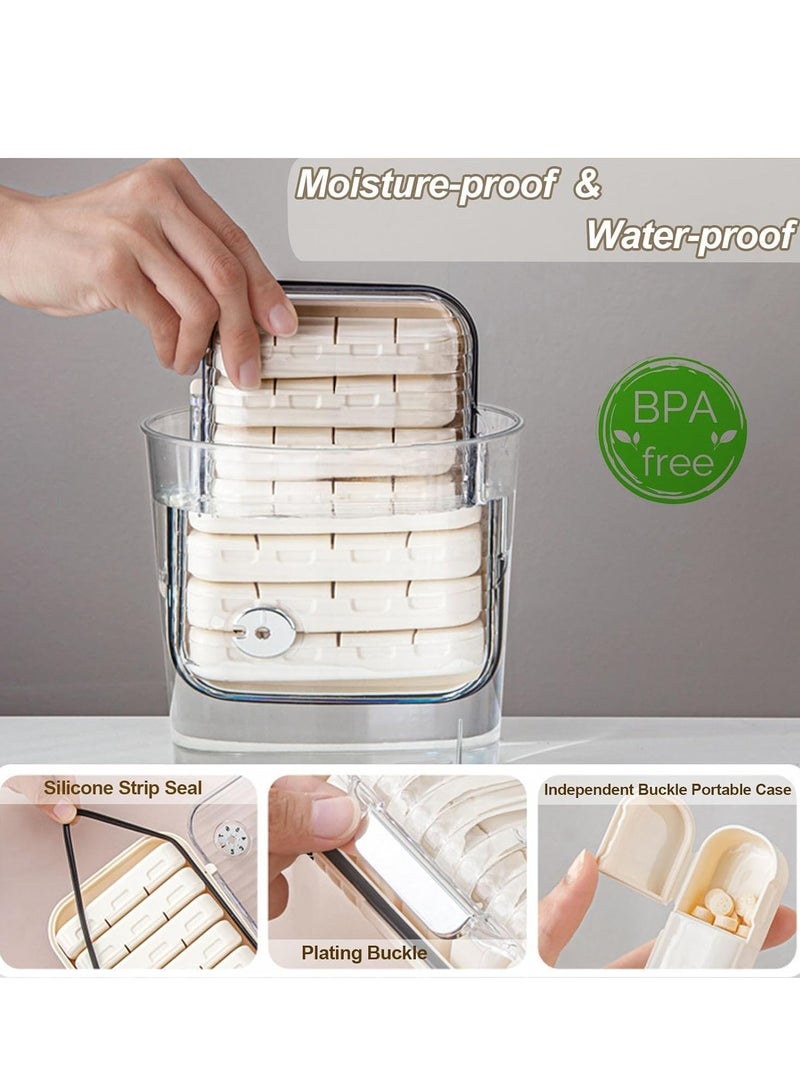 Moisture-proof &
Water-proof

BPA
free

Silicone Strip Seal

Plating Buckle

Independent Buckle Portable Case