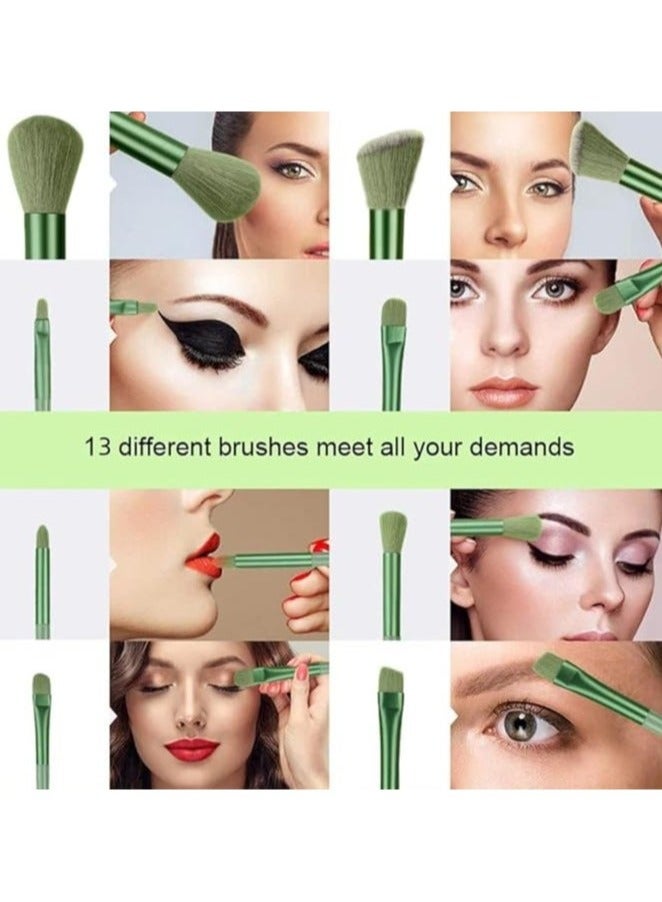 13 different brushes meet all your demands