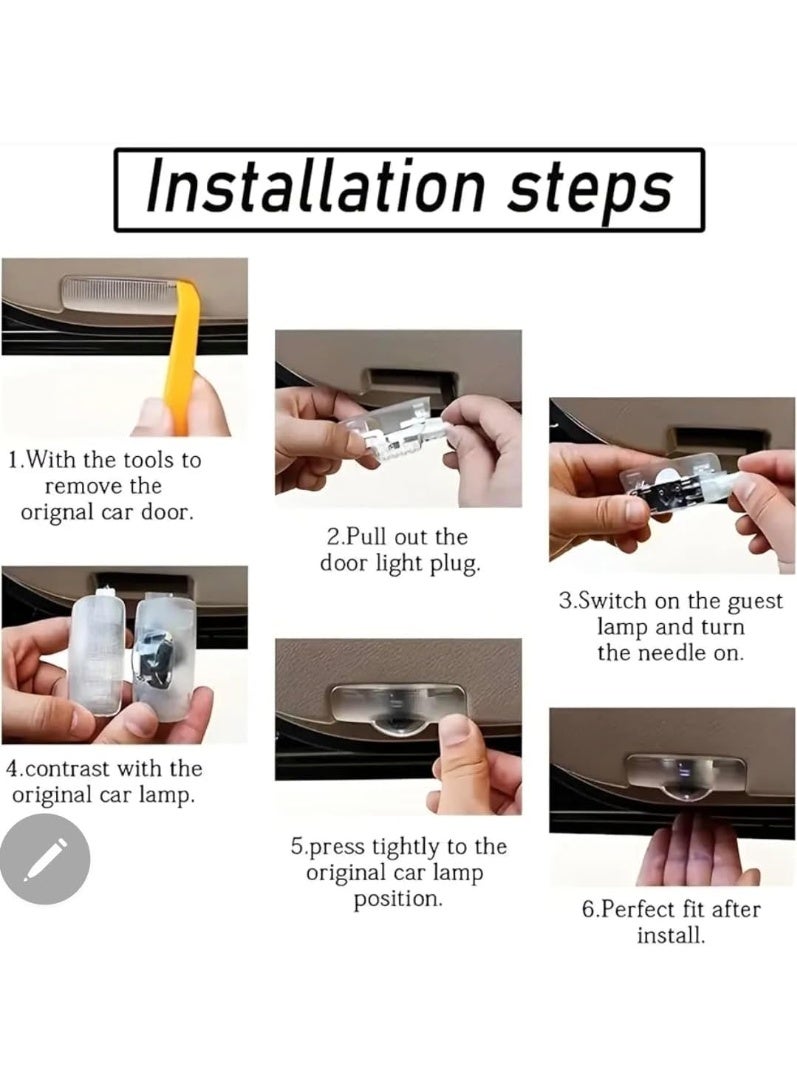 Installation steps

1.With the tools to remove the orignal car door.

2.Pull out the door light plug.

3.Switch on the guest lamp and turn the needle on.

4.contrast with the original car lamp.

5.press tightly to the original car lamp position.

6.Perfect fit after install.