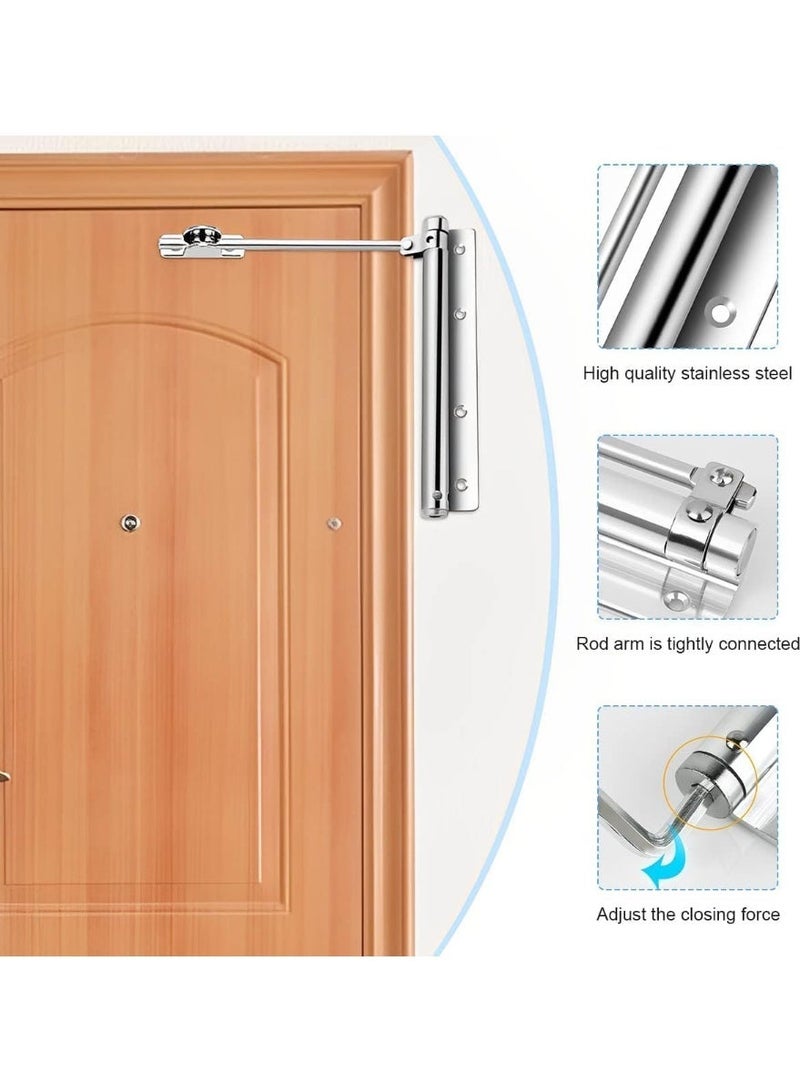 High quality stainless steel

Rod arm is tightly connected

Adjust the closing force