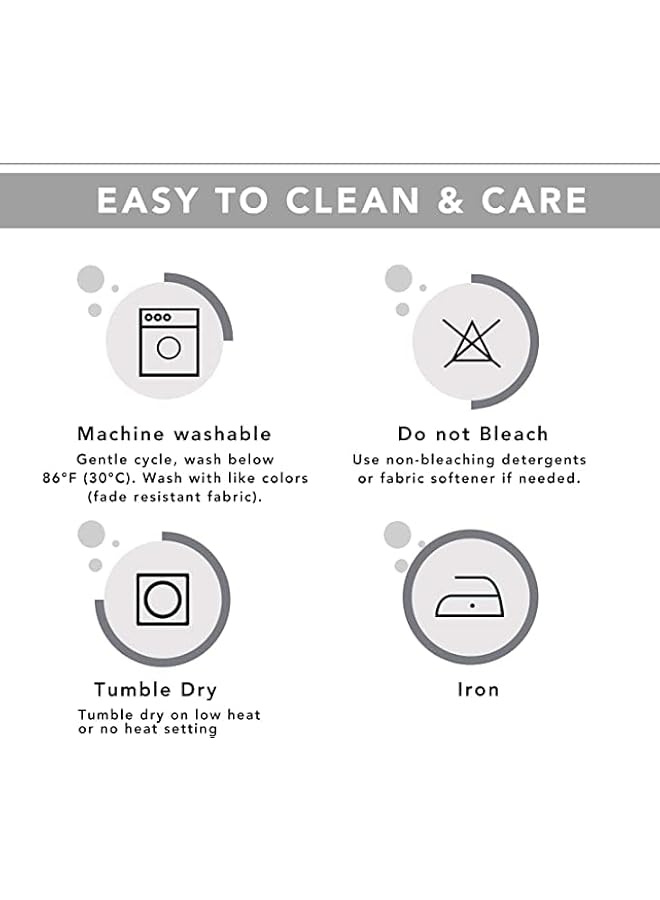 EASY TO CLEAN & CARE

Machine washable
Gentle cycle, wash below 86°F (30°C). Wash with like colors (fade resistant fabric).

Do not Bleach
Use non-bleaching detergents or fabric softener if needed.

Tumble Dry
Tumble dry on low heat or no heat setting

Iron