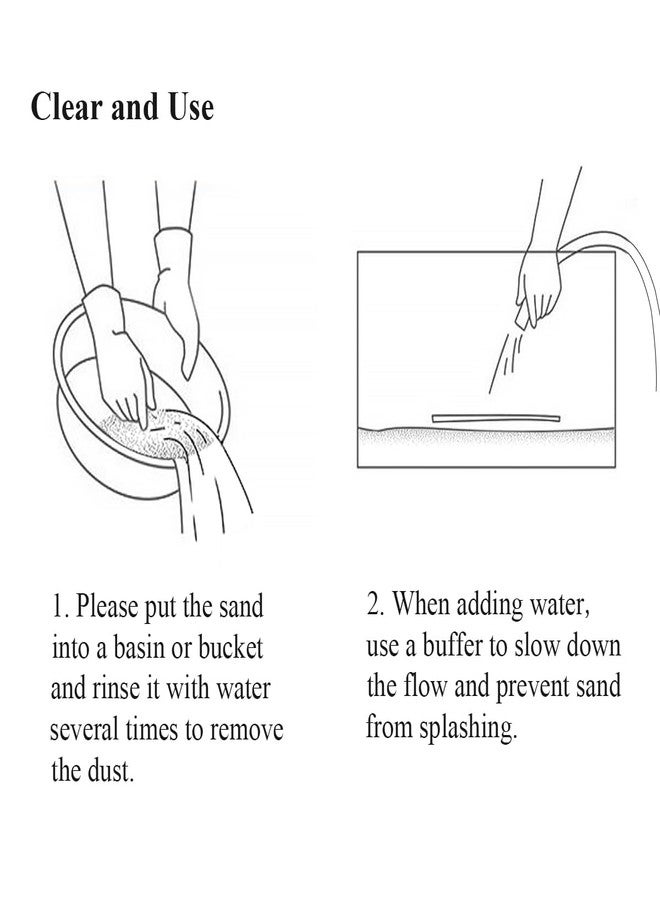 Clear and Use

1. Please put the sand into a basin or bucket and rinse it with water several times to remove the dust.

2. When adding water, use a buffer to slow down the flow and prevent sand from splashing.