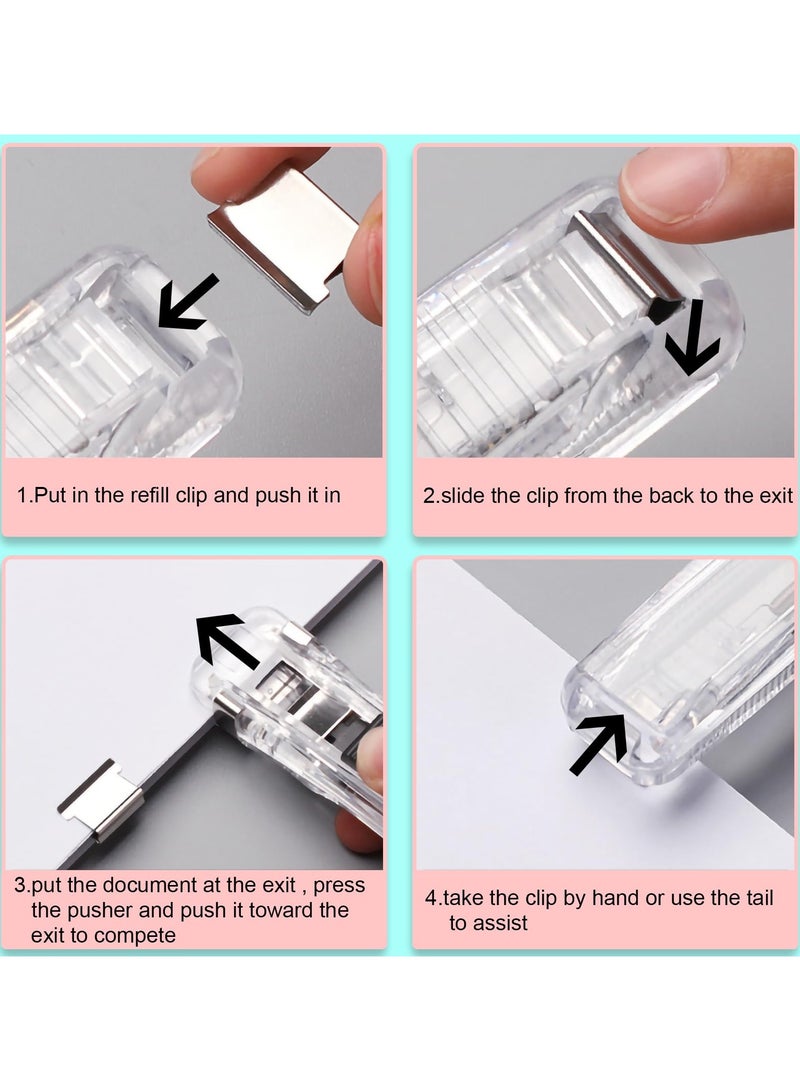 1.Put in the refill clip and push it in

2.slide the clip from the back to the exit

3.put the document at the exit , press the pusher and push it toward the exit to compete

4.take the clip by hand or use the tail to assist