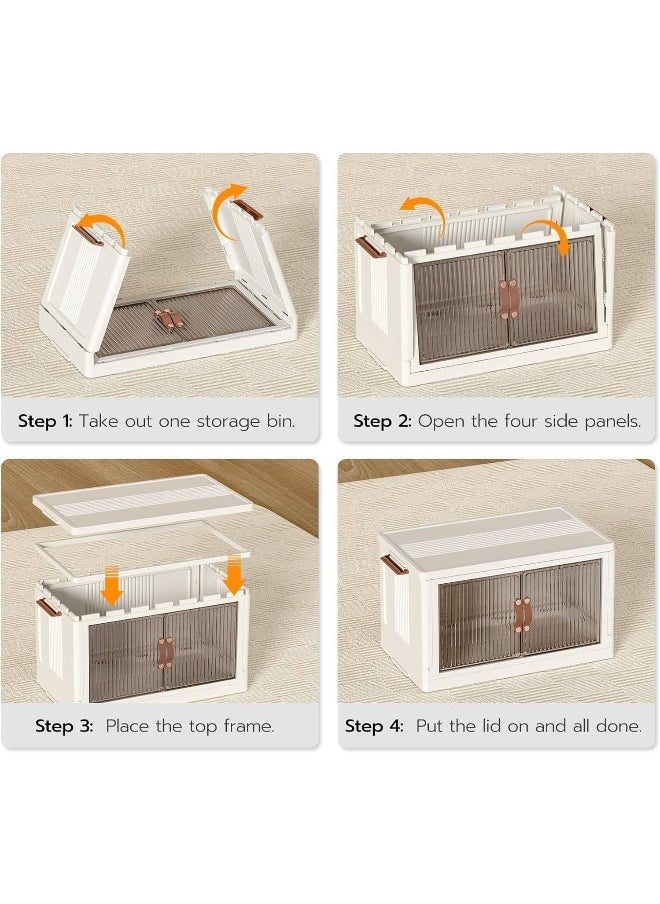 Step 1: Take out one storage bin.

Step 2: Open the four side panels.

Step 3: Place the top frame.

Step 4: Put the lid on and all done.