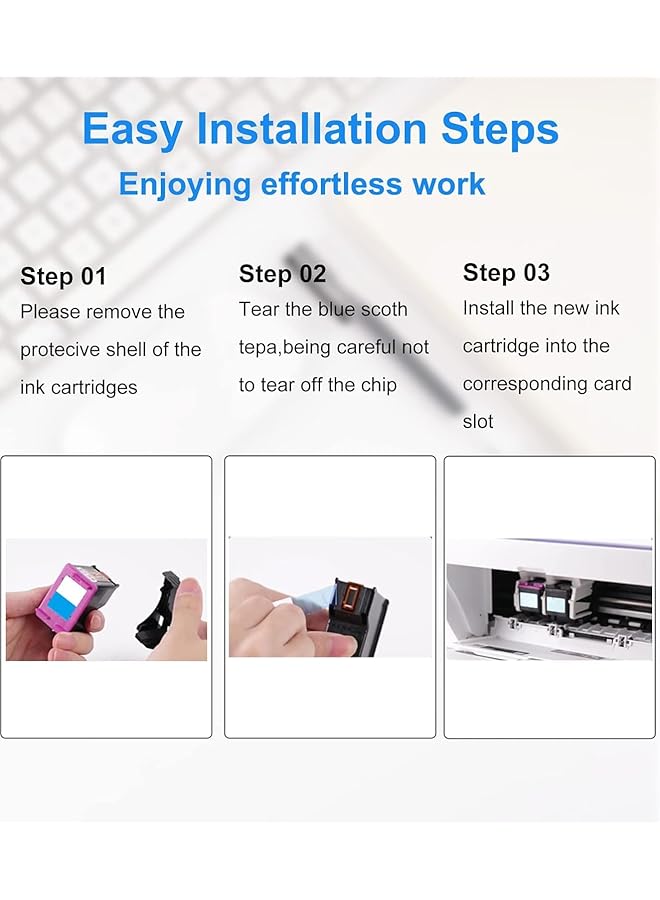 Easy Installation Steps
Enjoying effortless work

Step 01
Please remove the protecive shell of the ink cartridges

Step 02
Tear the blue scoth tepa,being careful not to tear off the chip

Step 03
Install the new ink cartridge into the corresponding card slot