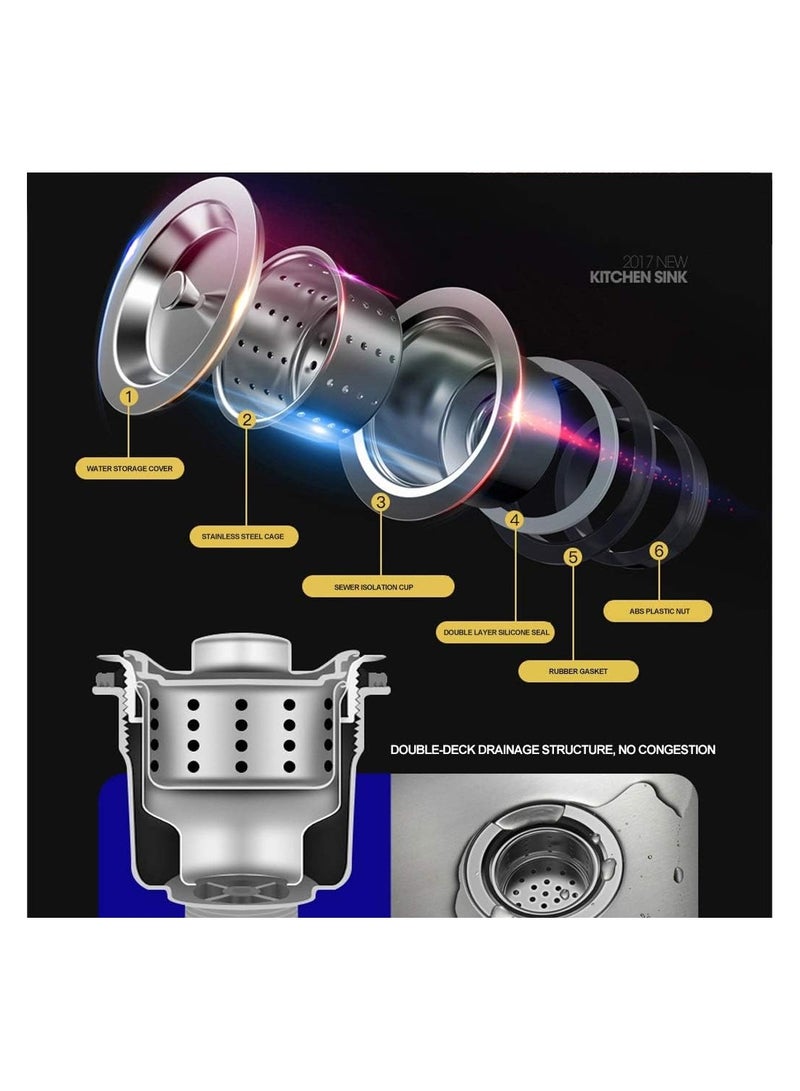 2017 NEW
KITCHEN SINK

1
WATER STORAGE COVER

2
STAINLESS STEEL CAGE

3
SEWER ISOLATION CUP

4
DOUBLE LAYER SILICONE SEAL

5
RUBBER GASKET

6
ABS PLASTIC NUT

DOUBLE-DECK DRAINAGE STRUCTURE, NO CONGESTION