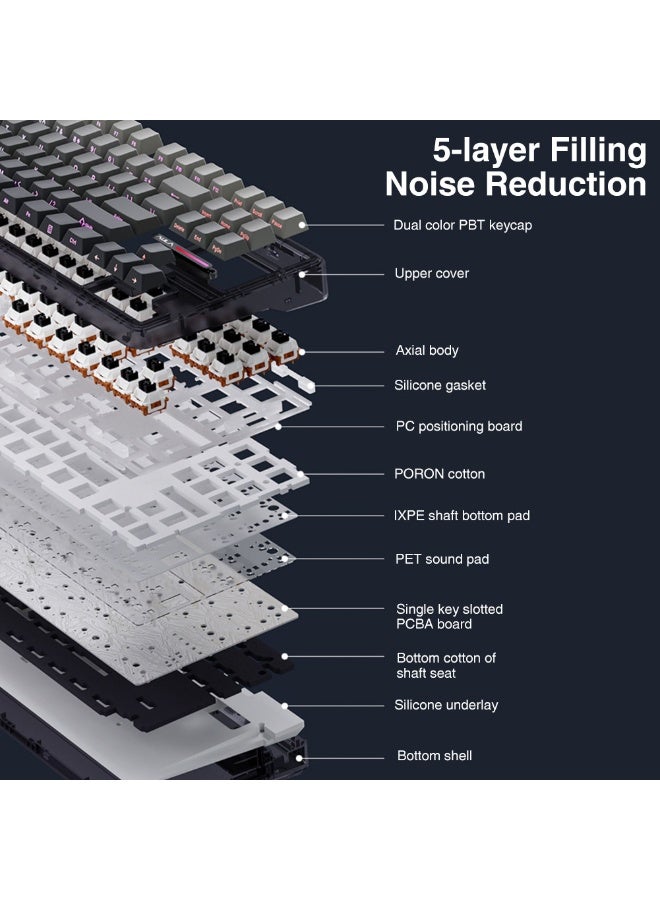 5-layer Filling Noise Reduction

Dual color PBT keycap

Upper cover

Axial body

Silicone gasket

PC positioning board

PORON cotton

IXPE shaft bottom pad

PET sound pad

Single key slotted PCBA board

Bottom cotton of shaft seat

Silicone underlay

Bottom shell