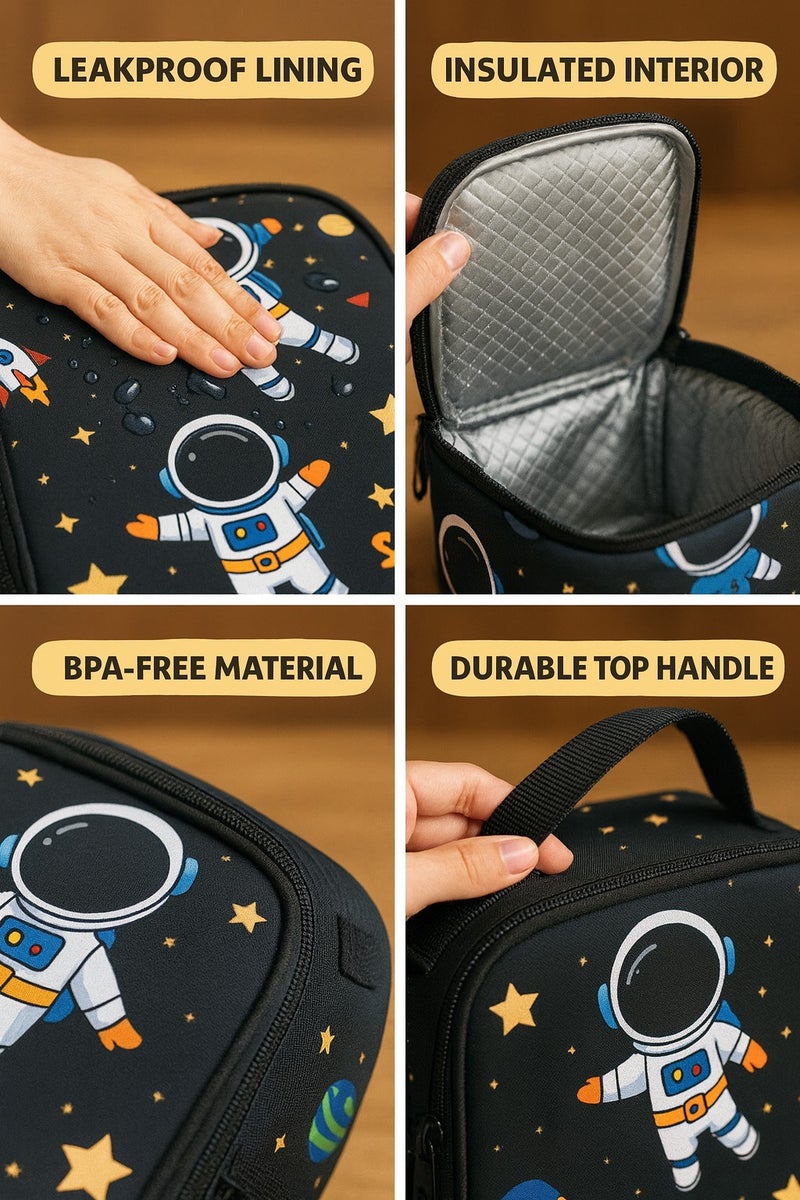 LEAKPROOF LINING

INSULATED INTERIOR

BPA-FREE MATERIAL

DURABLE TOP HANDLE