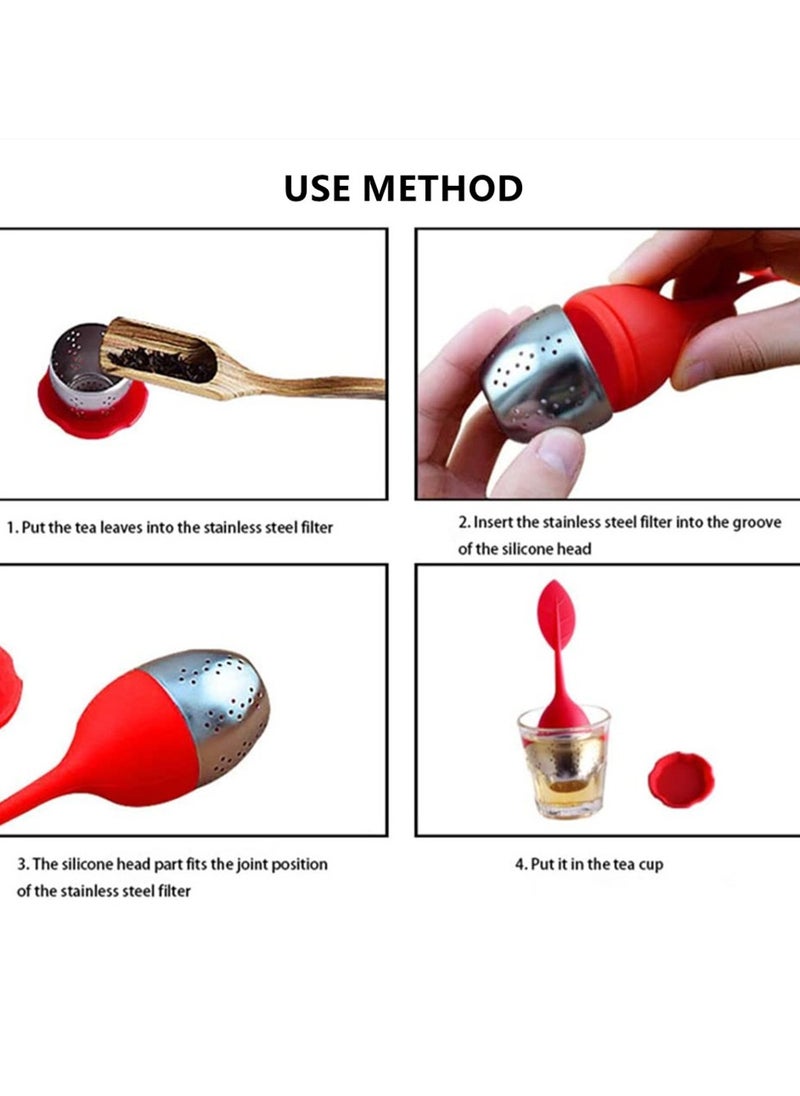 USE METHOD

1. Put the tea leaves into the stainless steel filter

2. Insert the stainless steel filter into the groove of the silicone head

3. The silicone head part fits the joint position of the stainless steel filter

4. Put it in the tea cup