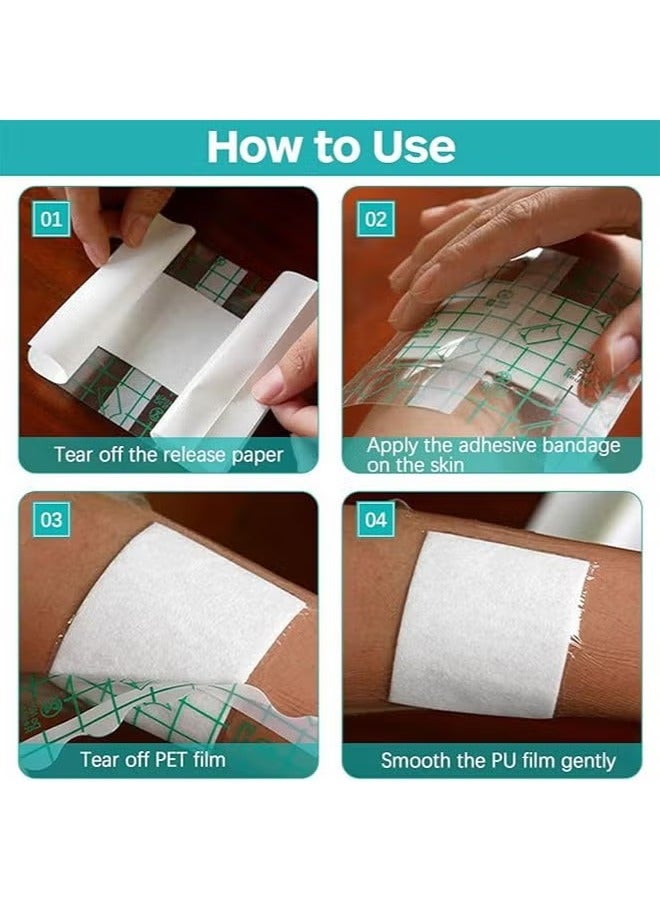 How to Use

01

Tear off the release paper

02

Apply the adhesive bandage on the skin

03

Tear off PET film

04

Smooth the PU film gently