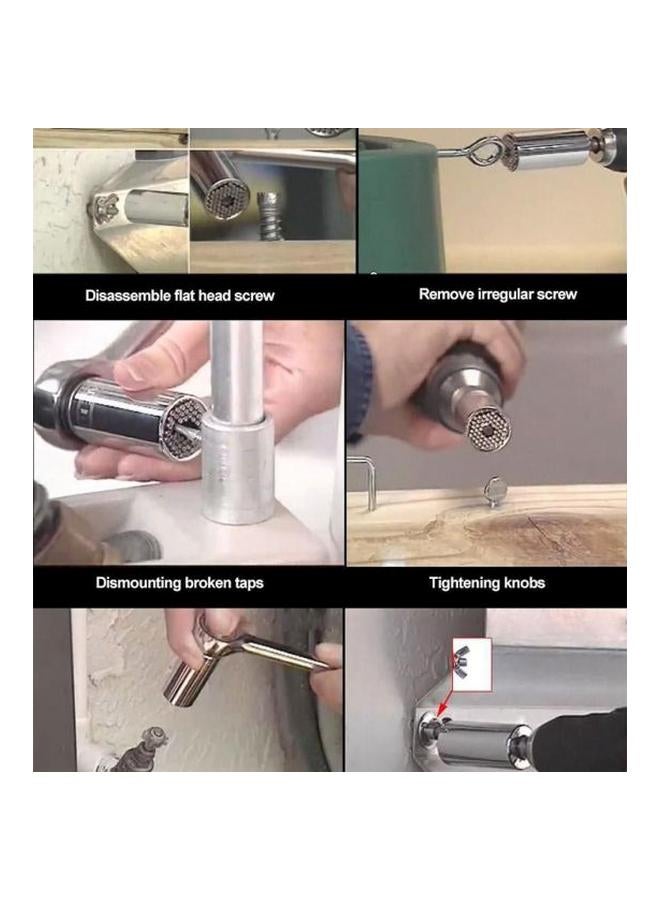 Disassemble flat head screw

Remove irregular screw

Dismounting broken taps

Tightening knobs