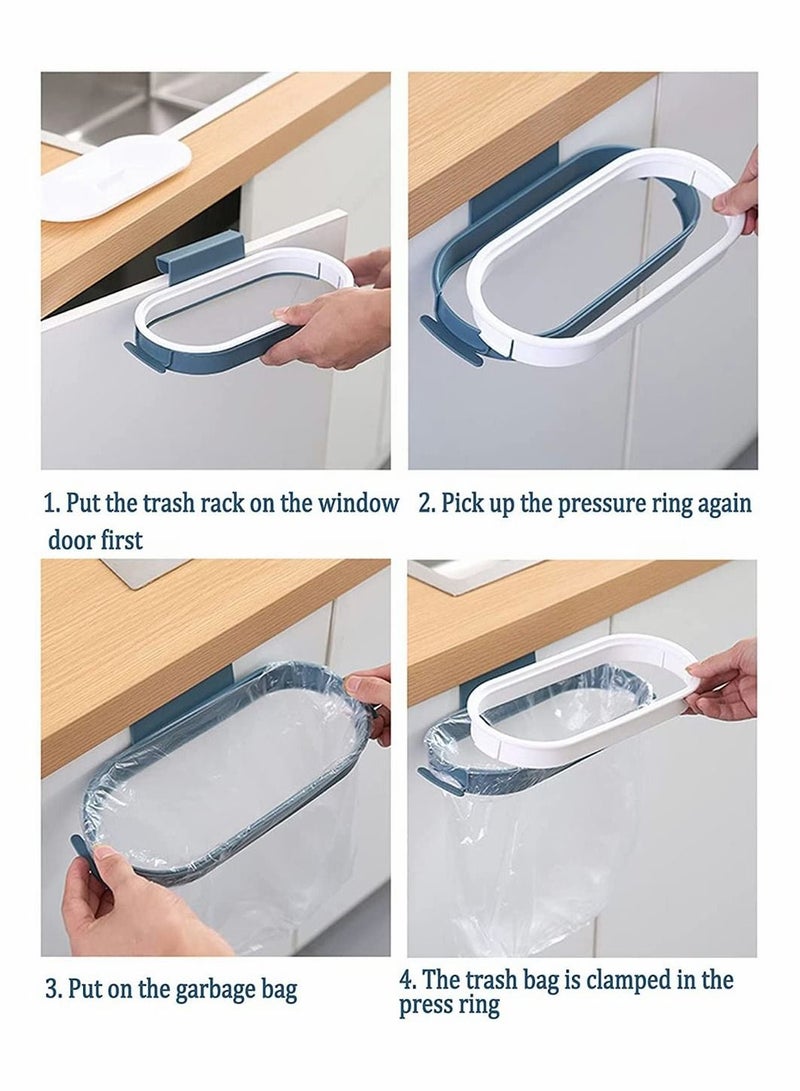 1. Put the trash rack on the window door first

2. Pick up the pressure ring again

3. Put on the garbage bag

4. The trash bag is clamped in the press ring