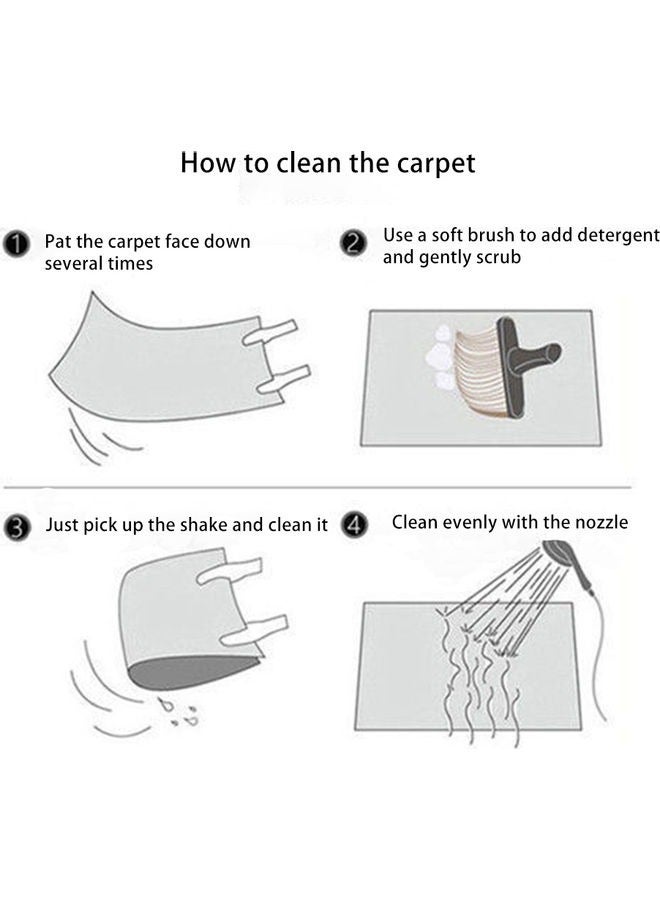 How to clean the carpet

1 Pat the carpet face down several times

2 Use a soft brush to add detergent and gently scrub

3 Just pick up the shake and clean it

4 Clean evenly with the nozzle