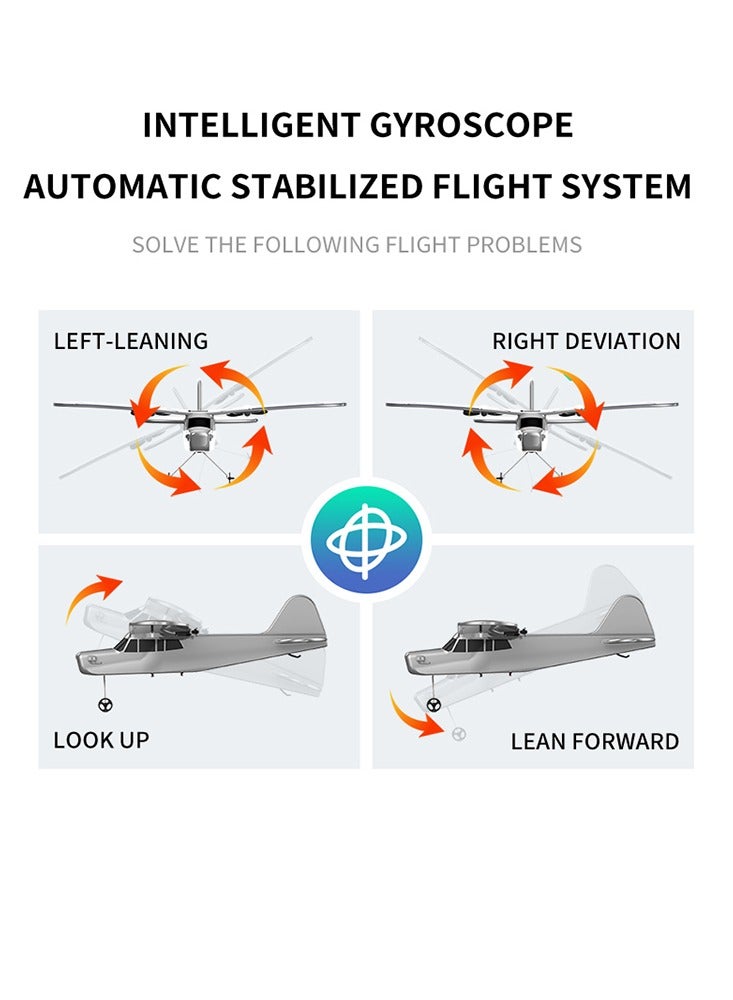 INTELLIGENT GYROSCOPE
AUTOMATIC STABILIZED FLIGHT SYSTEM

SOLVE THE FOLLOWING FLIGHT PROBLEMS

LEFT-LEANING

RIGHT DEVIATION

LOOK UP

LEAN FORWARD