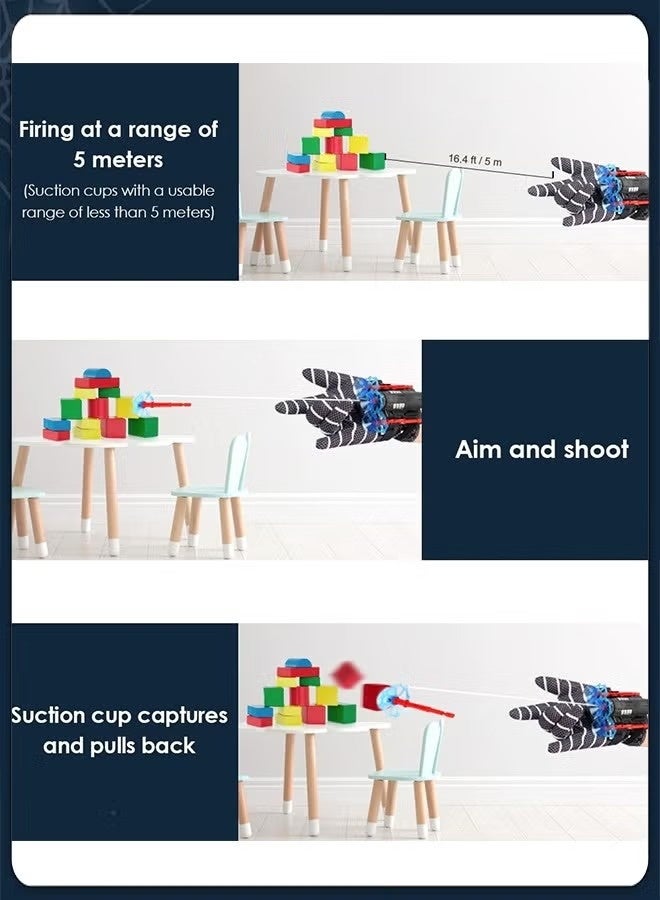 Firing at a range of 5 meters
(Suction cups with a usable range of less than 5 meters)

16.4 ft / 5 m

Aim and shoot

Suction cup captures and pulls back