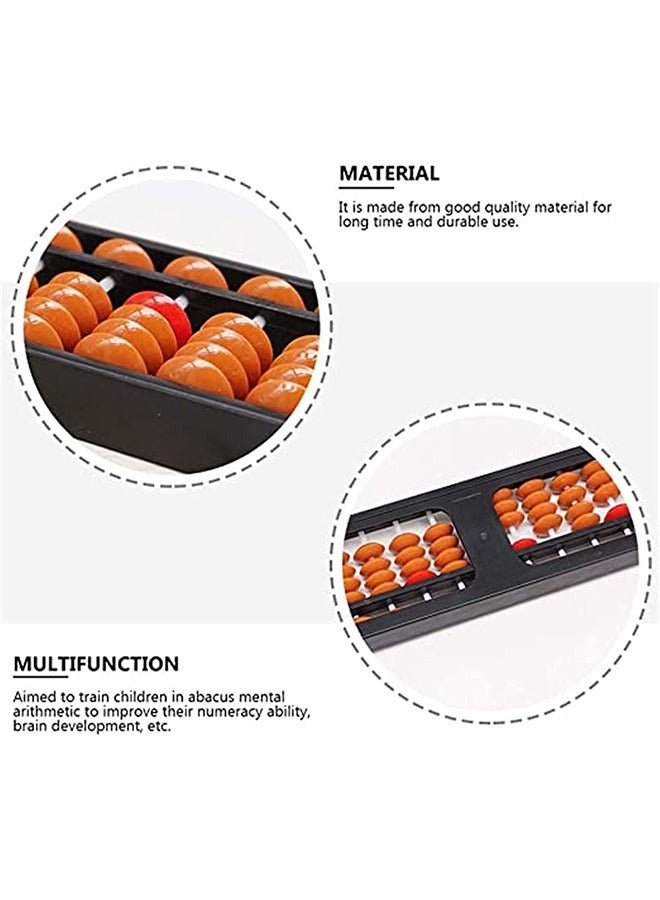 MATERIAL

It is made from good quality material for long time and durable use.

MULTIFUNCTION

Aimed to train children in abacus mental arithmetic to improve their numeracy ability, brain development, etc.