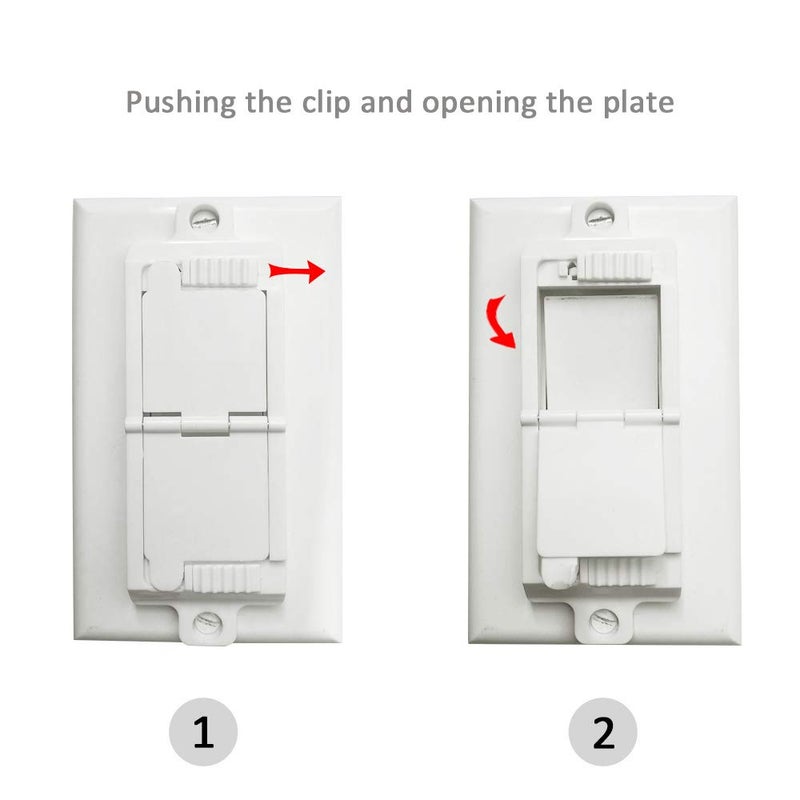 Pushing the clip and opening the plate

1

2