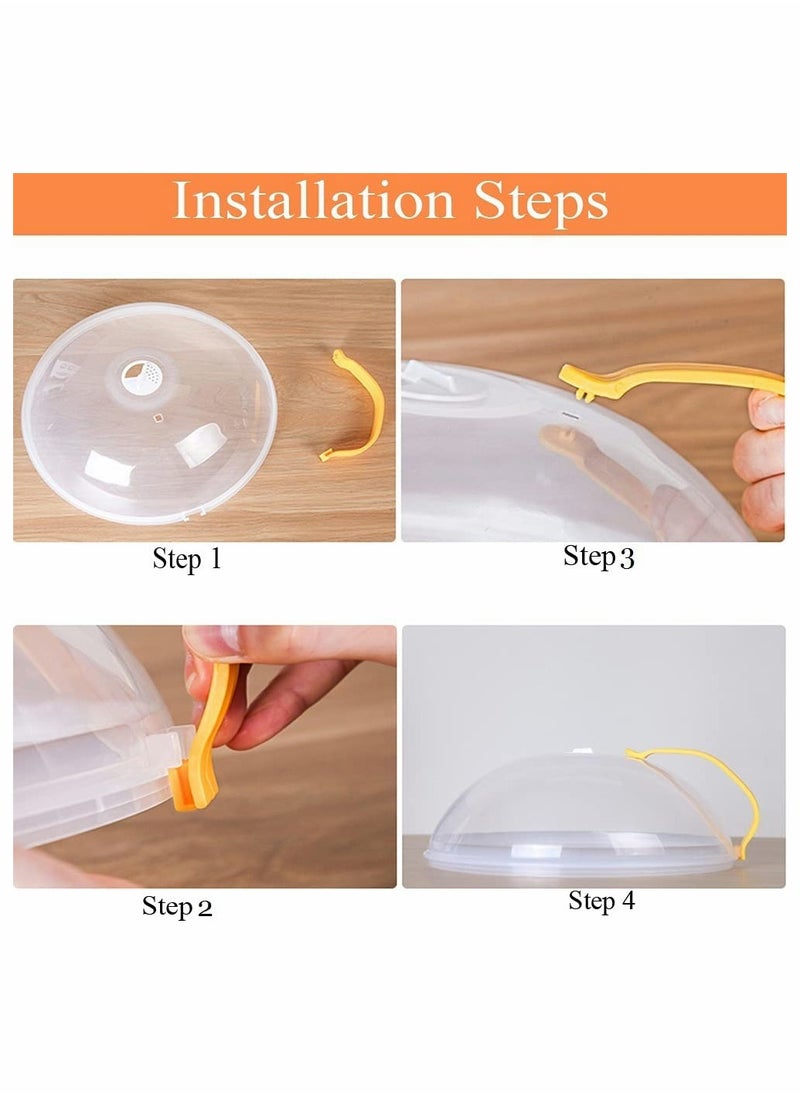 Installation Steps

Step 1

Step 3

Step 2

Step 4