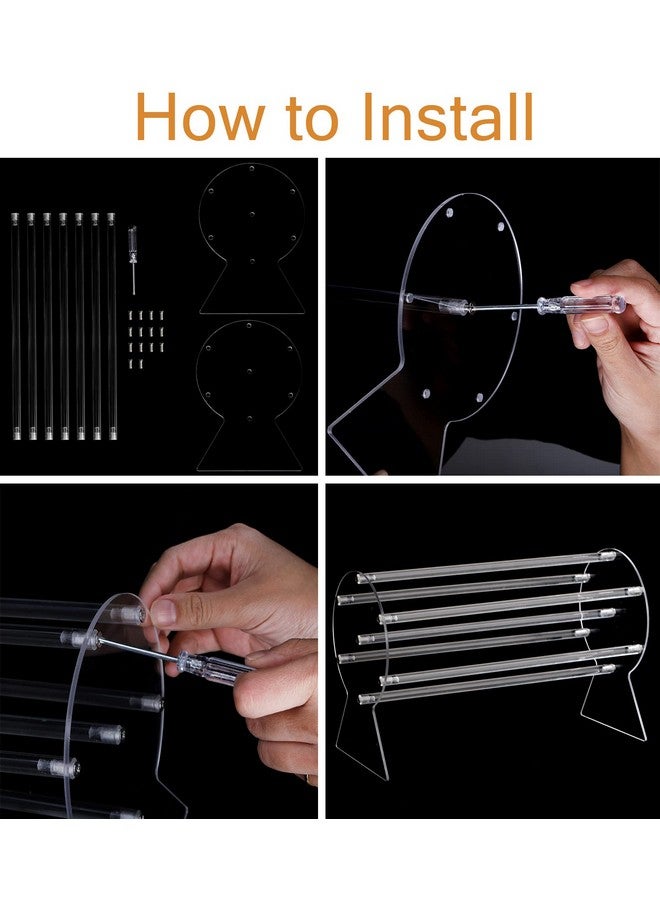 How to Install