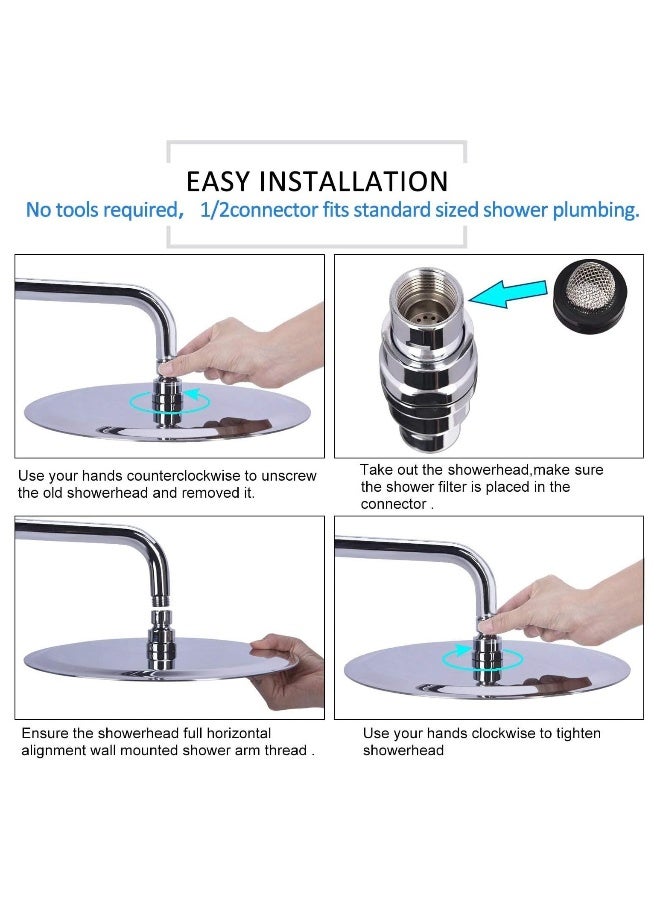 EASY INSTALLATION

No tools required, 1/2connector fits standard sized shower plumbing.

Use your hands counterclockwise to unscrew the old showerhead and removed it.

Take out the showerhead,make sure the shower filter is placed in the connector .

Ensure the showerhead full horizontal alignment wall mounted shower arm thread .

Use your hands clockwise to tighten showerhead