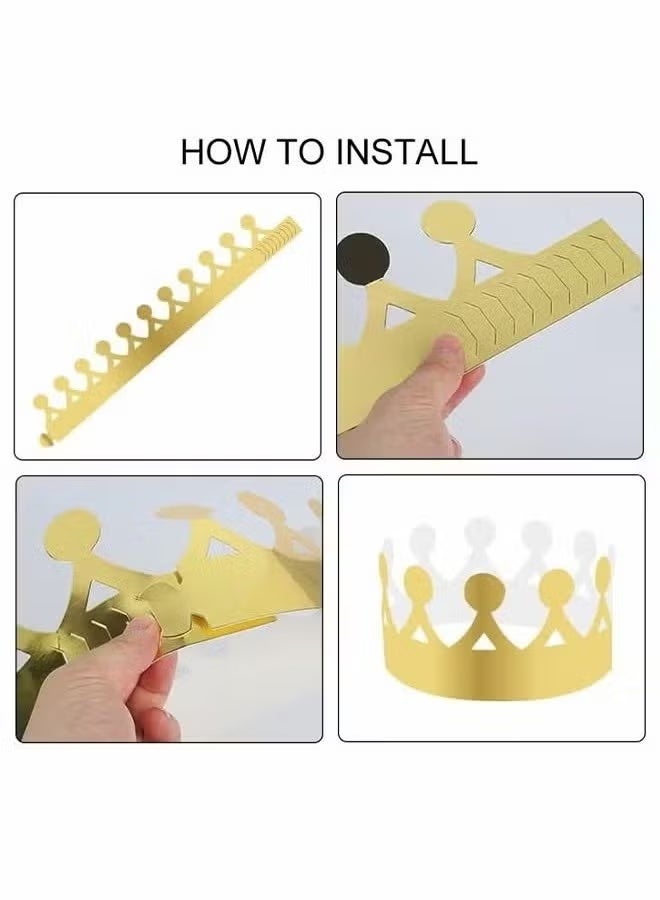 HOW TO INSTALL