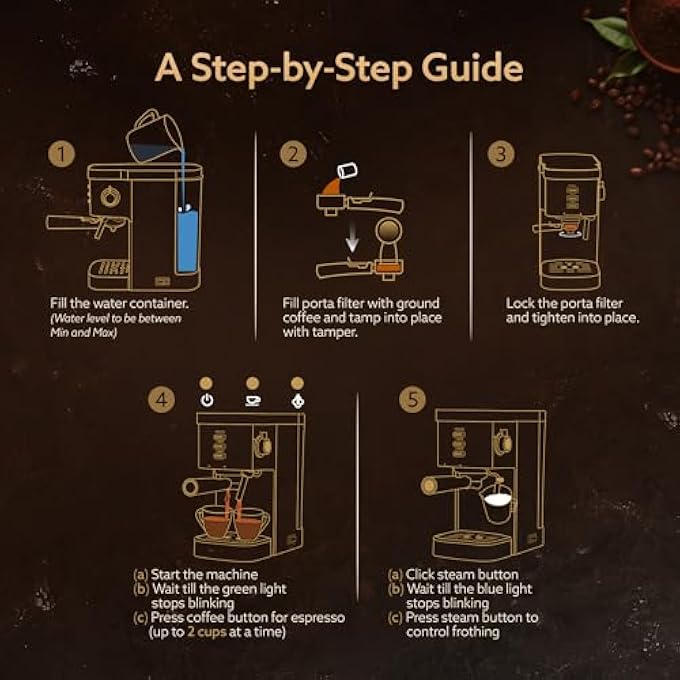 A Step-by-Step Guide

1

Fill the water container.
(Water level to be between Min and Max)

2

Fill porta filter with ground coffee and tamp into place with tamper.

3

Lock the porta filter and tighten into place.

4

(a) Start the machine
(b) Wait till the green light stops blinking
(c) Press coffee button for espresso (up to 2 cups at a time)

5

(a) Click steam button
(b) Wait till the blue light stops blinking
(c) Press steam button to control frothing