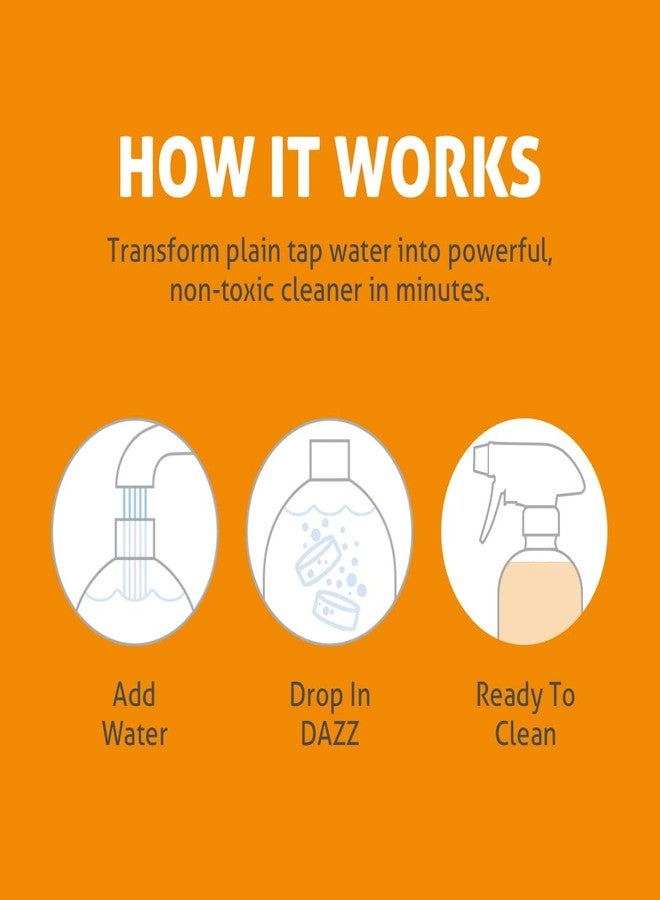 HOW IT WORKS

Transform plain tap water into powerful, non-toxic cleaner in minutes.

Add Water

Drop In DAZZ

Ready To Clean