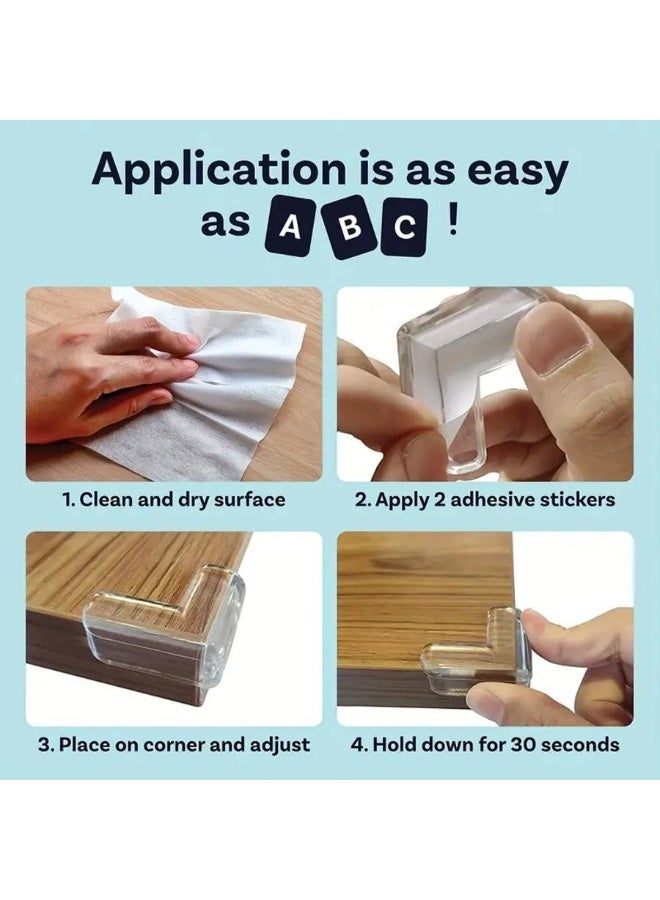 Application is as easy as A B C !

1. Clean and dry surface

2. Apply 2 adhesive stickers

3. Place on corner and adjust

4. Hold down for 30 seconds