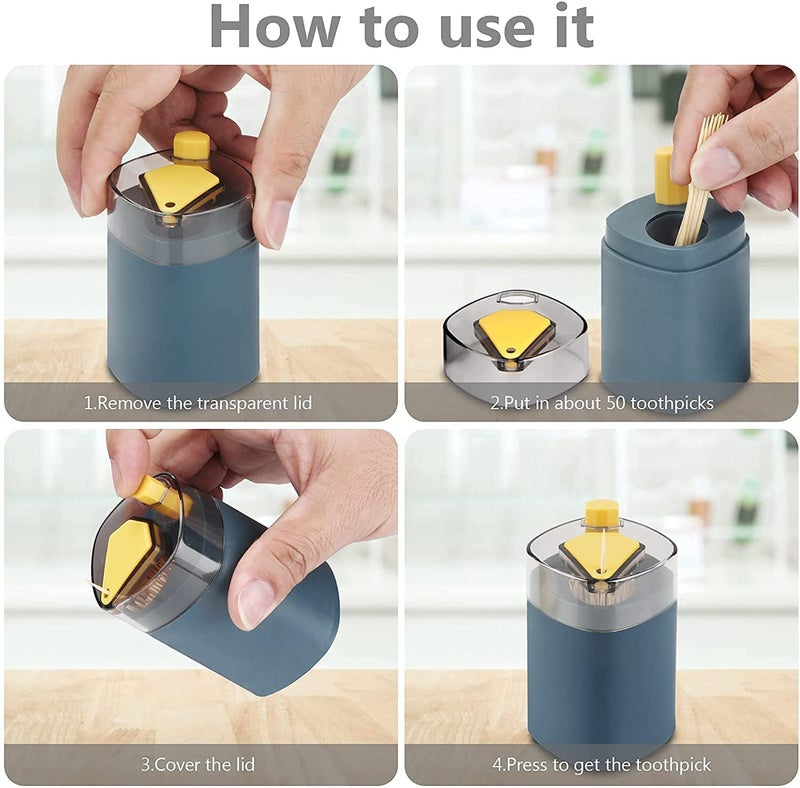 How to use it

1.Remove the transparent lid

2.Put in about 50 toothpicks

3.Cover the lid

4.Press to get the toothpick