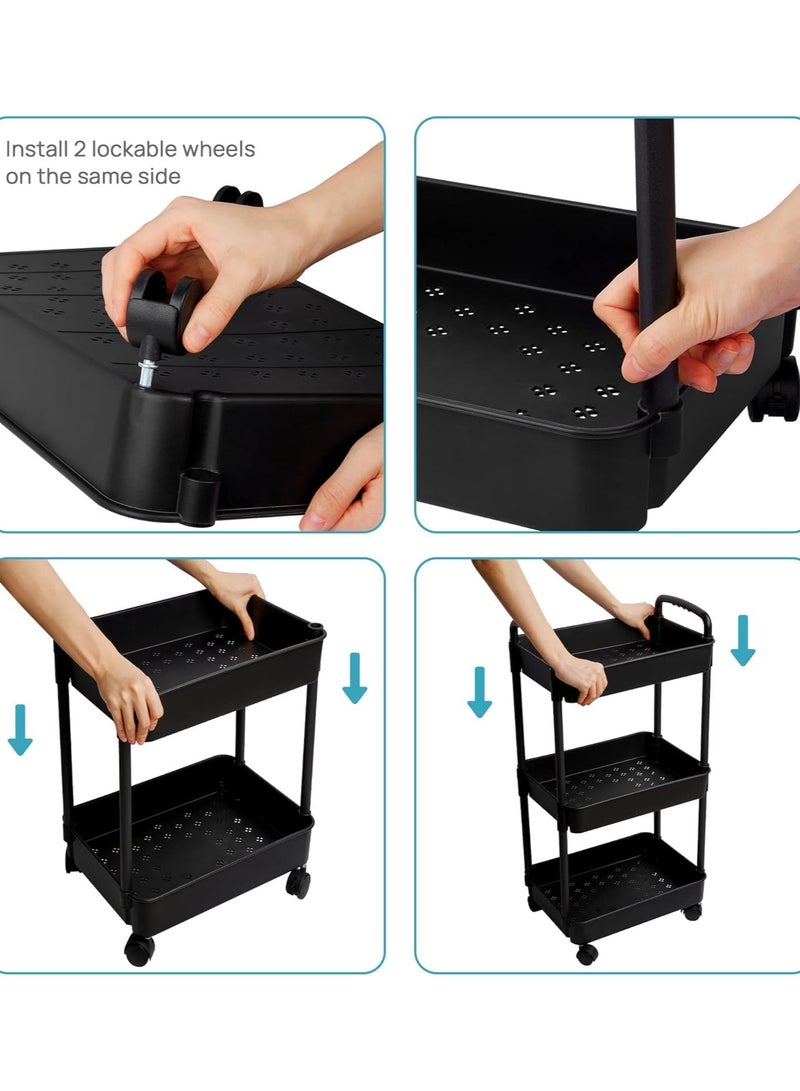 Install 2 lockable wheels on the same side