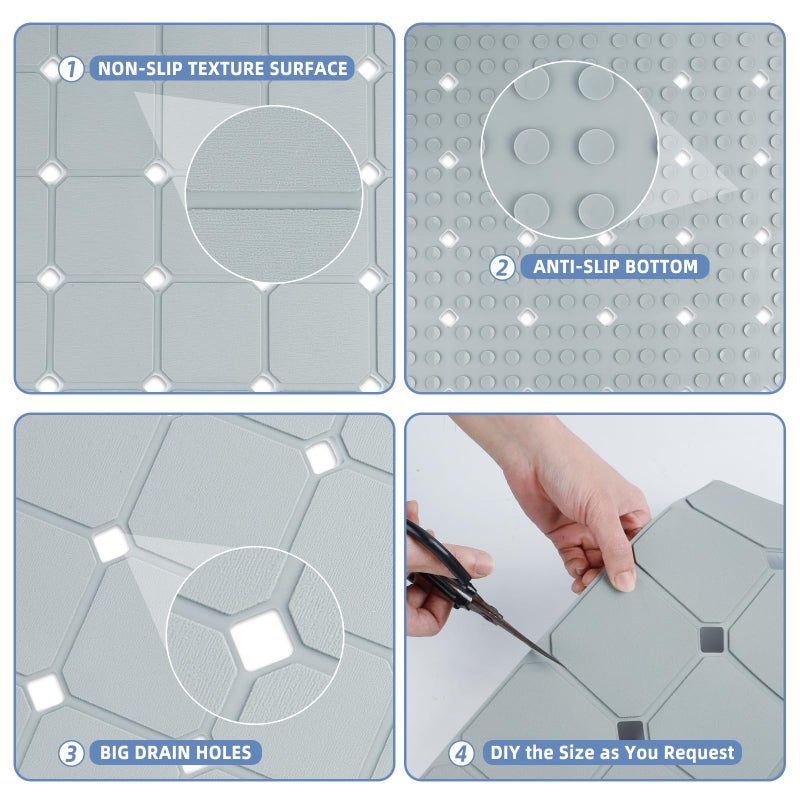 1 NON-SLIP TEXTURE SURFACE

2 ANTI-SLIP BOTTOM

3 BIG DRAIN HOLES

4 DIY the Size as You Request