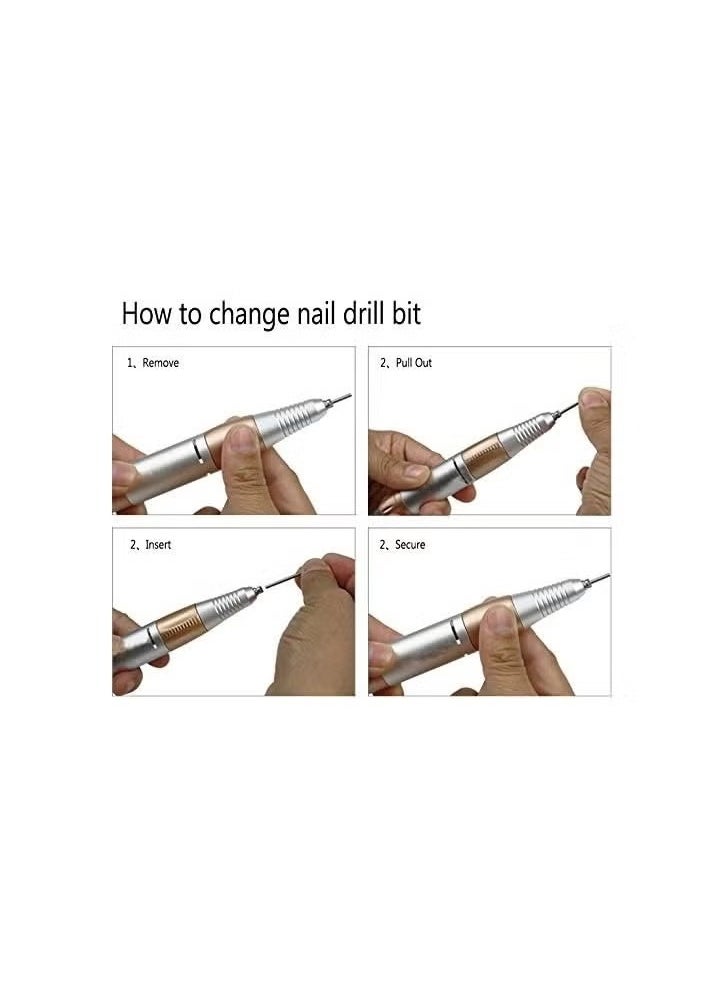 How to change nail drill bit

1、Remove

2、Pull Out

2、Insert

2、Secure