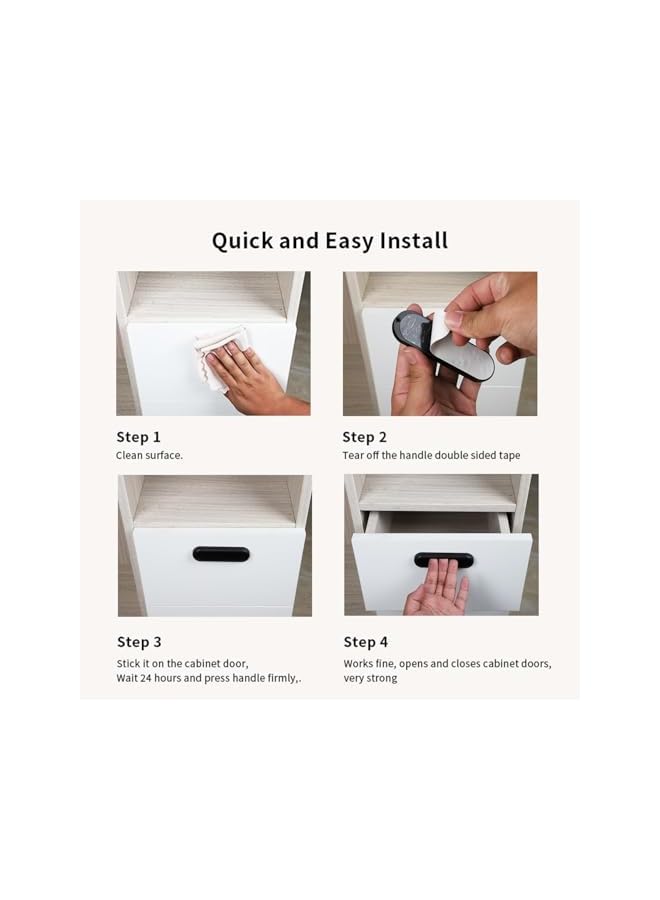 Quick and Easy Install

Step 1
Clean surface.

Step 2
Tear off the handle double sided tape

Step 3
Stick it on the cabinet door,
Wait 24 hours and press handle firmly,.

Step 4
Works fine, opens and closes cabinet doors, very strong