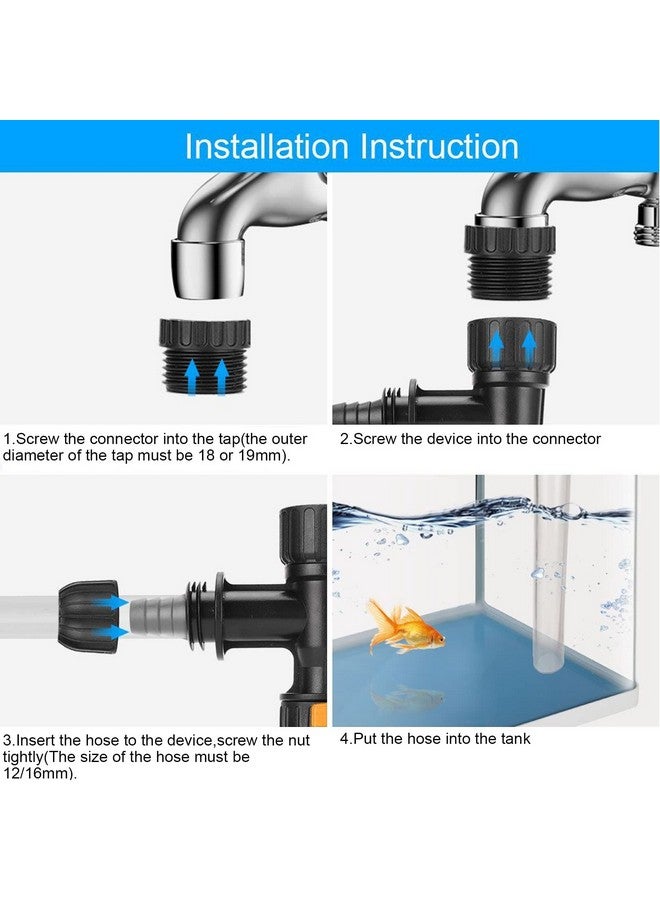 Installation Instruction

1.Screw the connector into the tap(the outer diameter of the tap must be 18 or 19mm).

2.Screw the device into the connector

3.Insert the hose to the device,screw the nut tightly(The size of the hose must be 12/16mm).

4.Put the hose into the tank