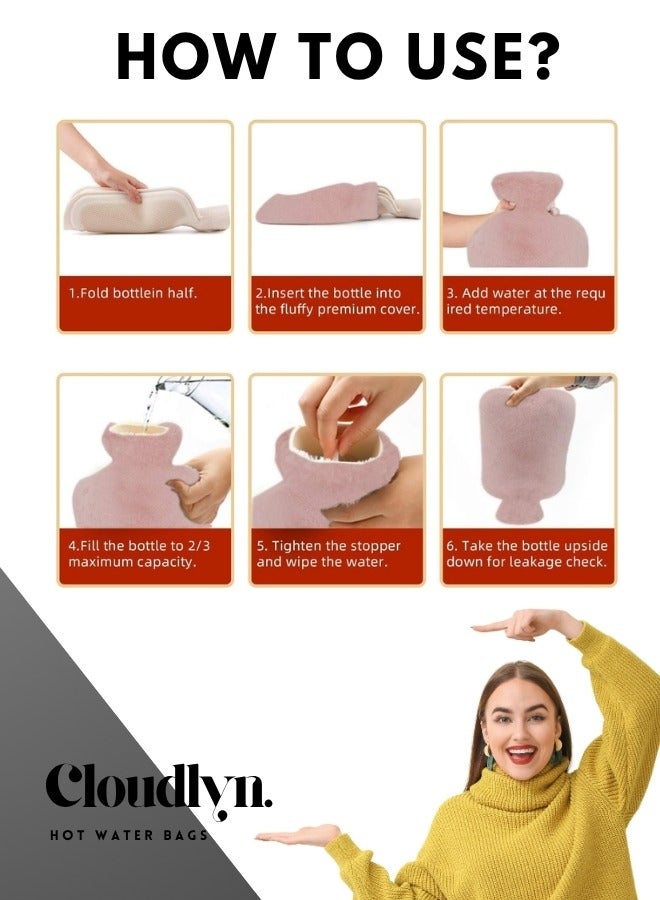 HOW TO USE?

1.Fold bottlein half.

2.Insert the bottle into the fluffy premium cover.

3. Add water at the requ ired temperature.

4.Fill the bottle to 2/3 maximum capacity.

5. Tighten the stopper and wipe the water.

6. Take the bottle upside down for leakage check.

Cloudlyn.

HOT WATER BAGS