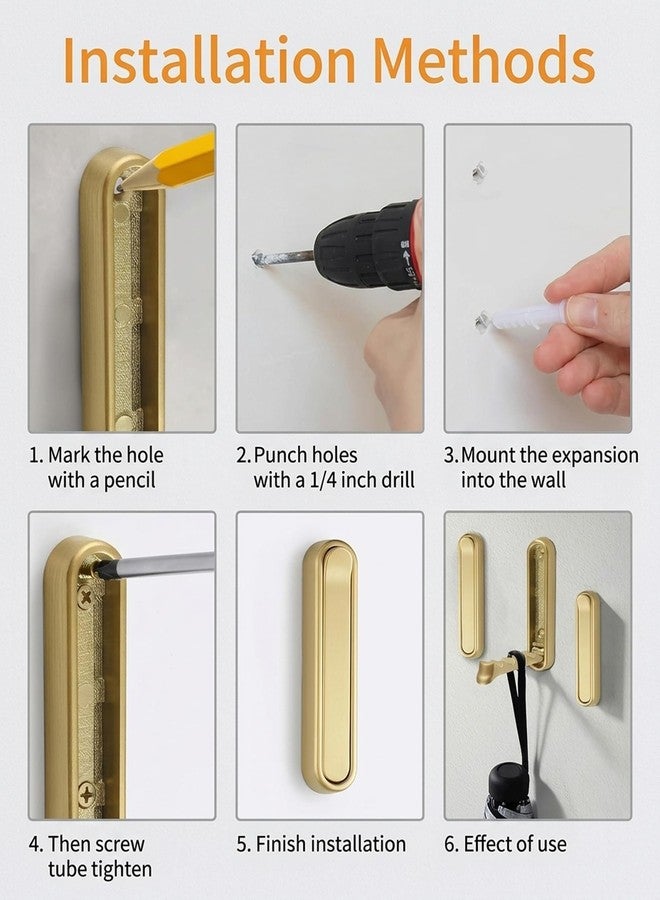 Installation Methods

1. Mark the hole with a pencil

2. Punch holes with a 1/4 inch drill

3. Mount the expansion into the wall

4. Then screw tube tighten

5. Finish installation

6. Effect of use